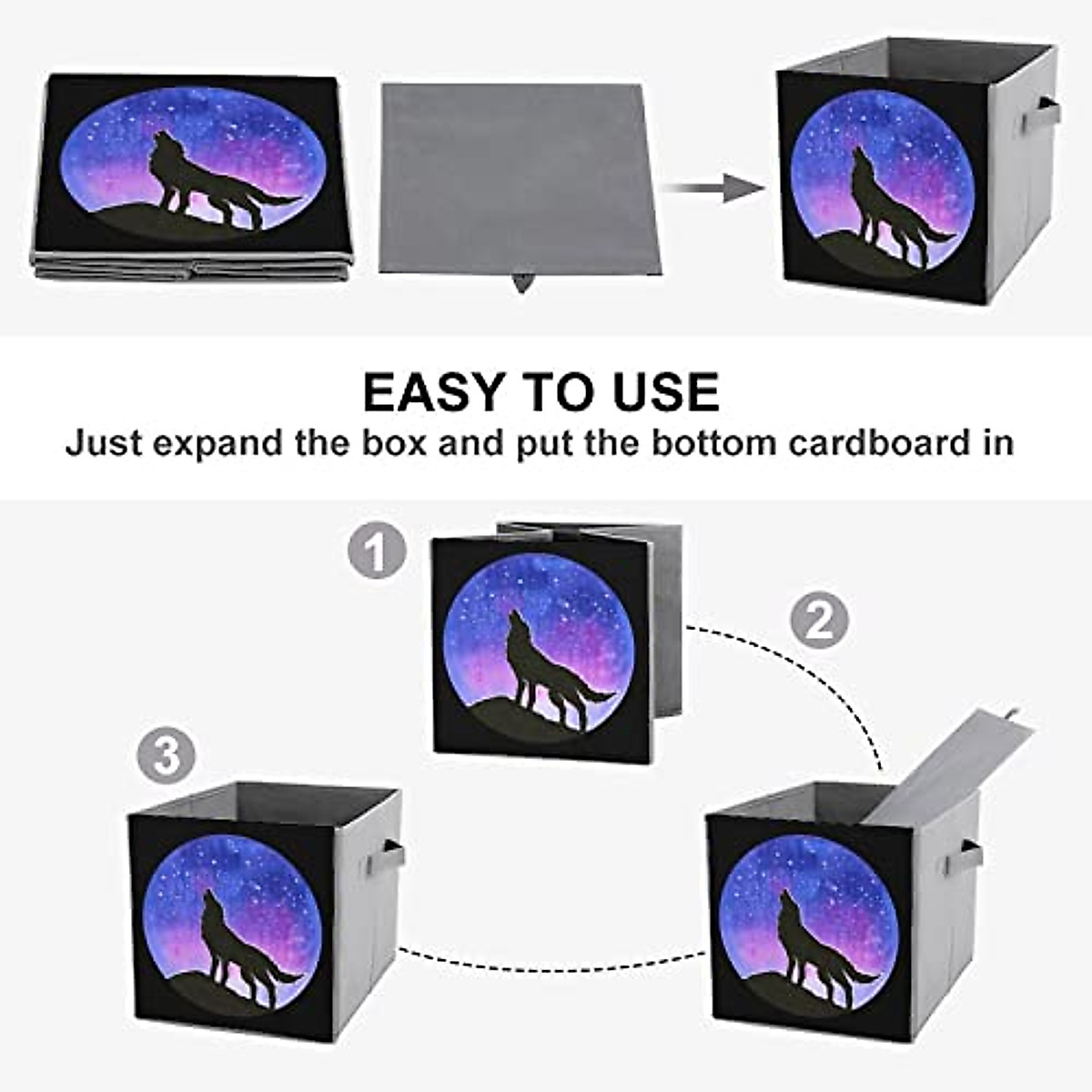 EASY TO USE
Just expand the box and put the bottom cardboard in

1

2

3