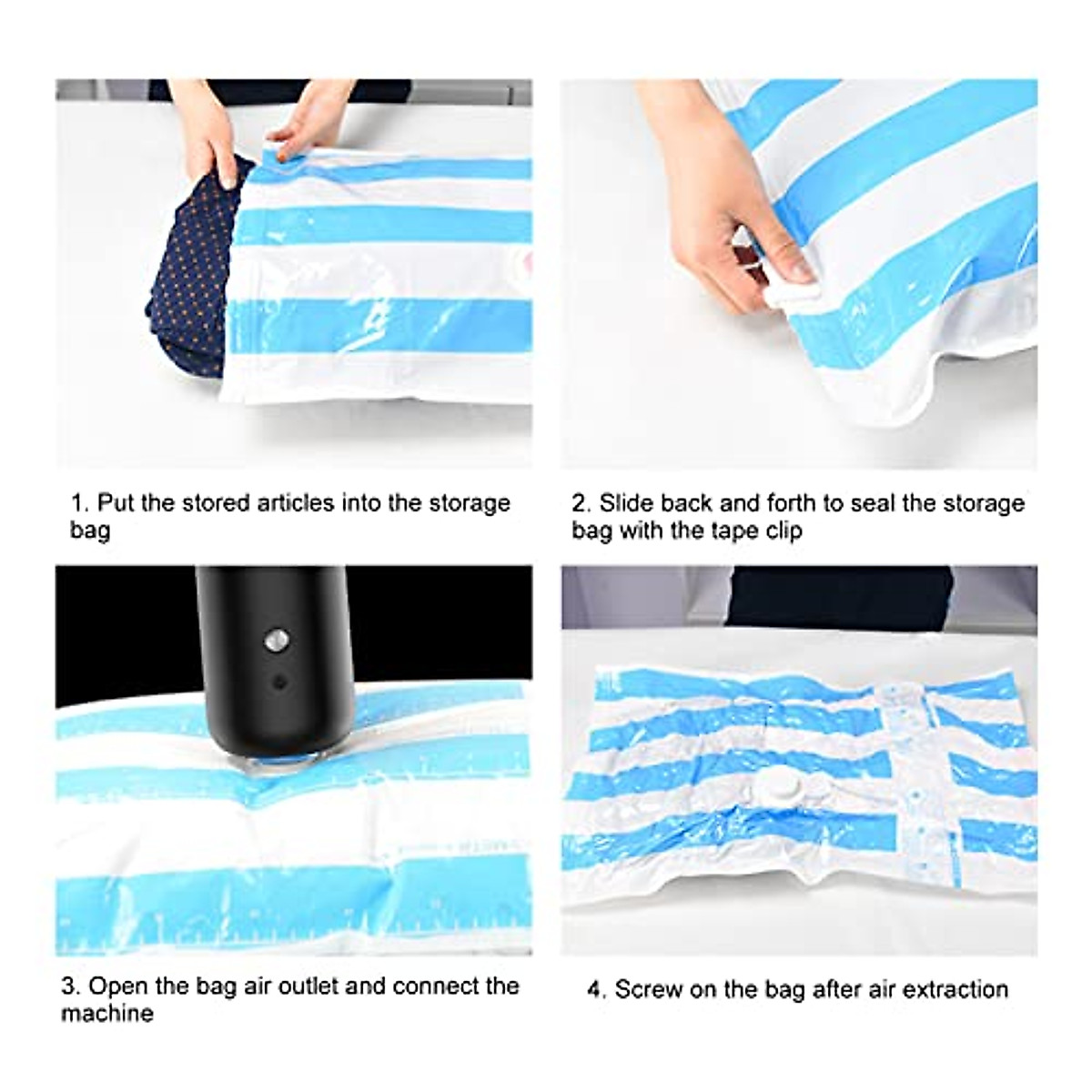 1. Put the stored articles into the storage bag

2. Slide back and forth to seal the storage bag with the tape clip

3. Open the bag air outlet and connect the machine

4. Screw on the bag after air extraction