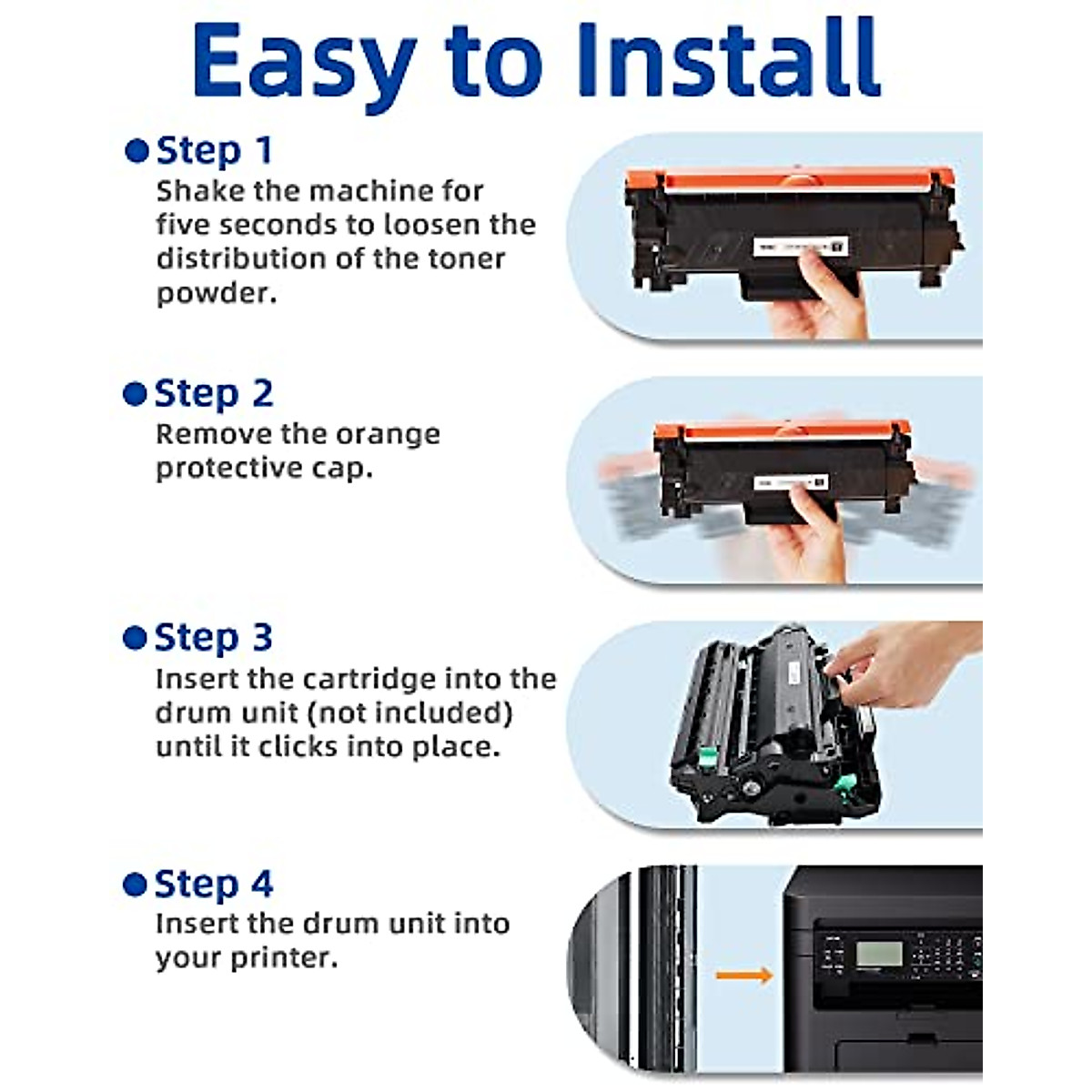 Easy to Install

Step 1
Shake the machine for five seconds to loosen the distribution of the toner powder.

Step 2
Remove the orange protective cap.

Step 3
Insert the cartridge into the drum unit (not included) until it clicks into place.

Step 4
Insert the drum unit into your printer.