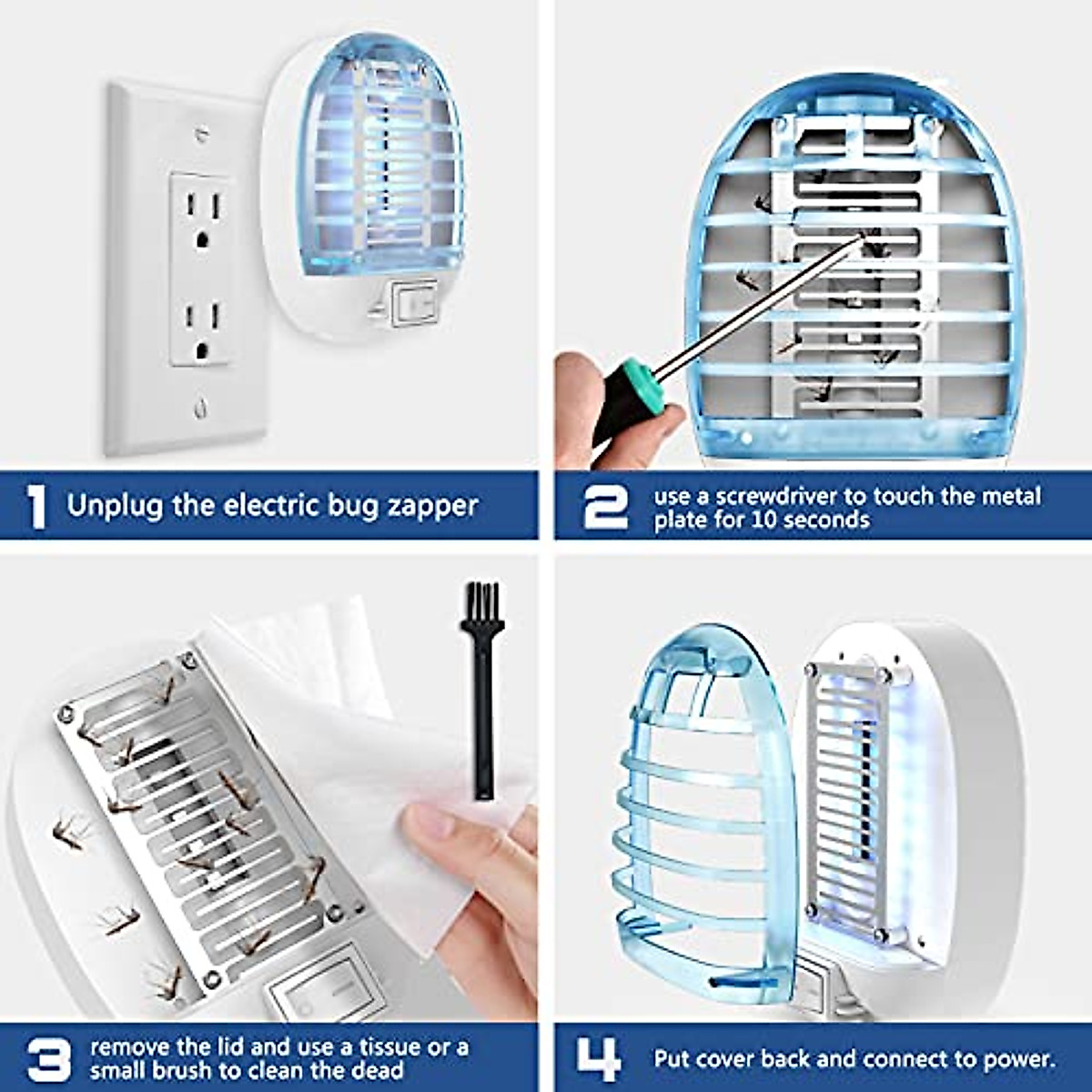 1 Unplug the electric bug zapper

2 use a screwdriver to touch the metal plate for 10 seconds

3 remove the lid and use a tissue or a small brush to clean the dead

4 Put cover back and connect to power.