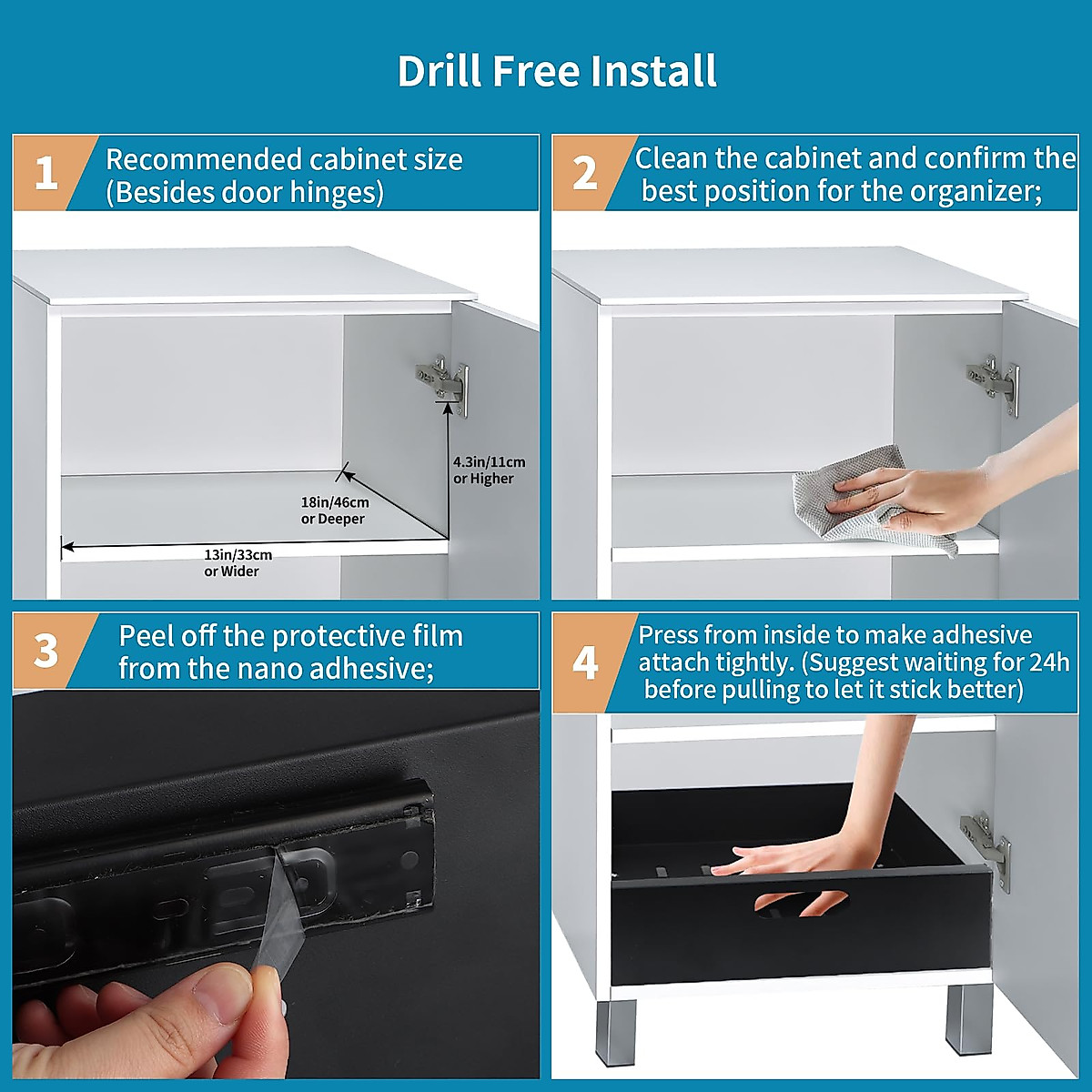 Drill Free Install

1 Recommended cabinet size (Besides door hinges)

4.3in/11cm or Higher

18in/46cm or Deeper

13in/33cm or Wider

2 Clean the cabinet and confirm the best position for the organizer;

3 Peel off the protective film from the nano adhesive;

4 Press from inside to make adhesive attach tightly. (Suggest waiting for 24h before pulling to let it stick better)