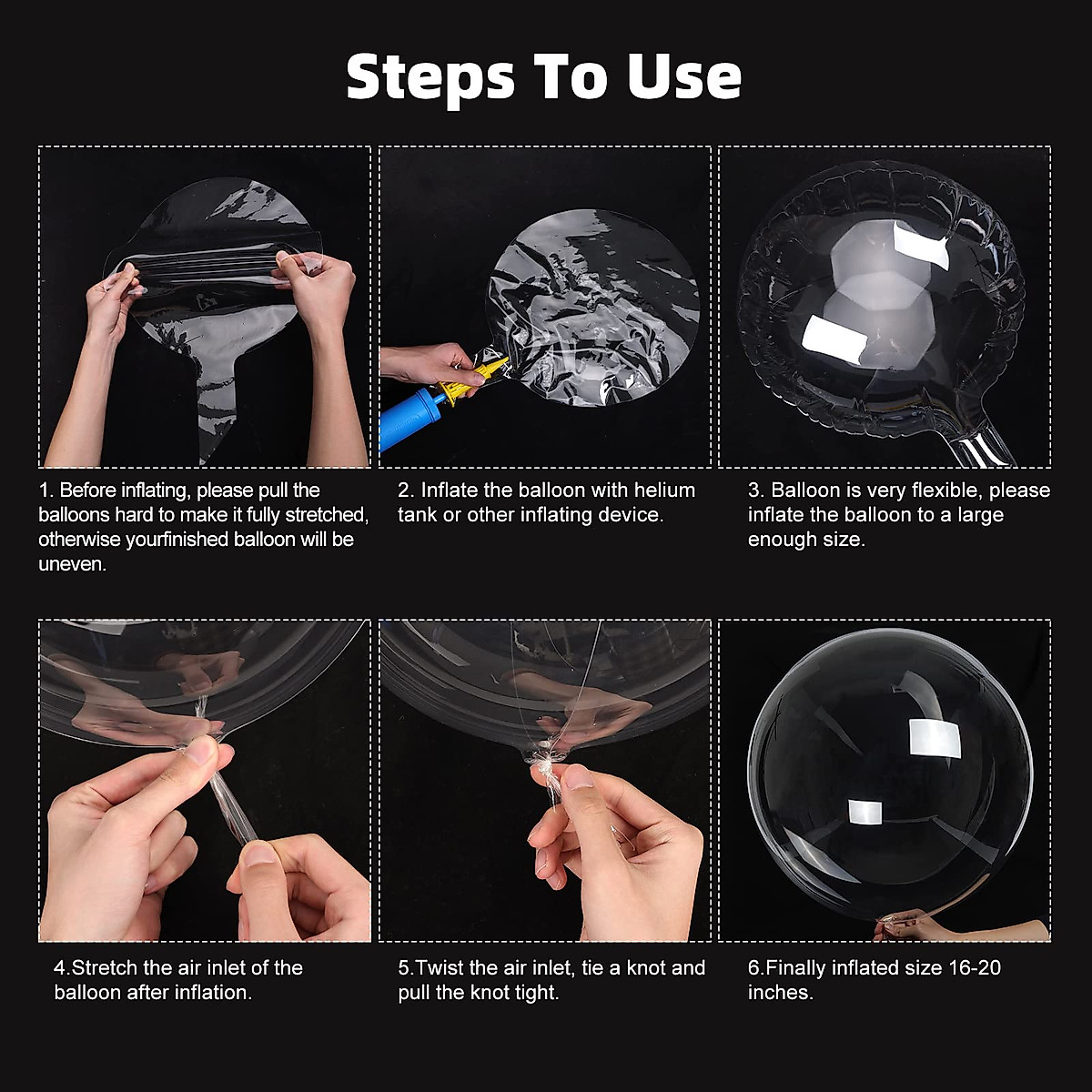 Steps To Use

1. Before inflating, please pull the balloons hard to make it fully stretched, otherwise yourfinished balloon will be uneven.

2. Inflate the balloon with helium tank or other inflating device.

3. Balloon is very flexible, please inflate the balloon to a large enough size.

4.Stretch the air inlet of the balloon after inflation.

5.Twist the air inlet, tie a knot and pull the knot tight.

6.Finally inflated size 16-20 inches.