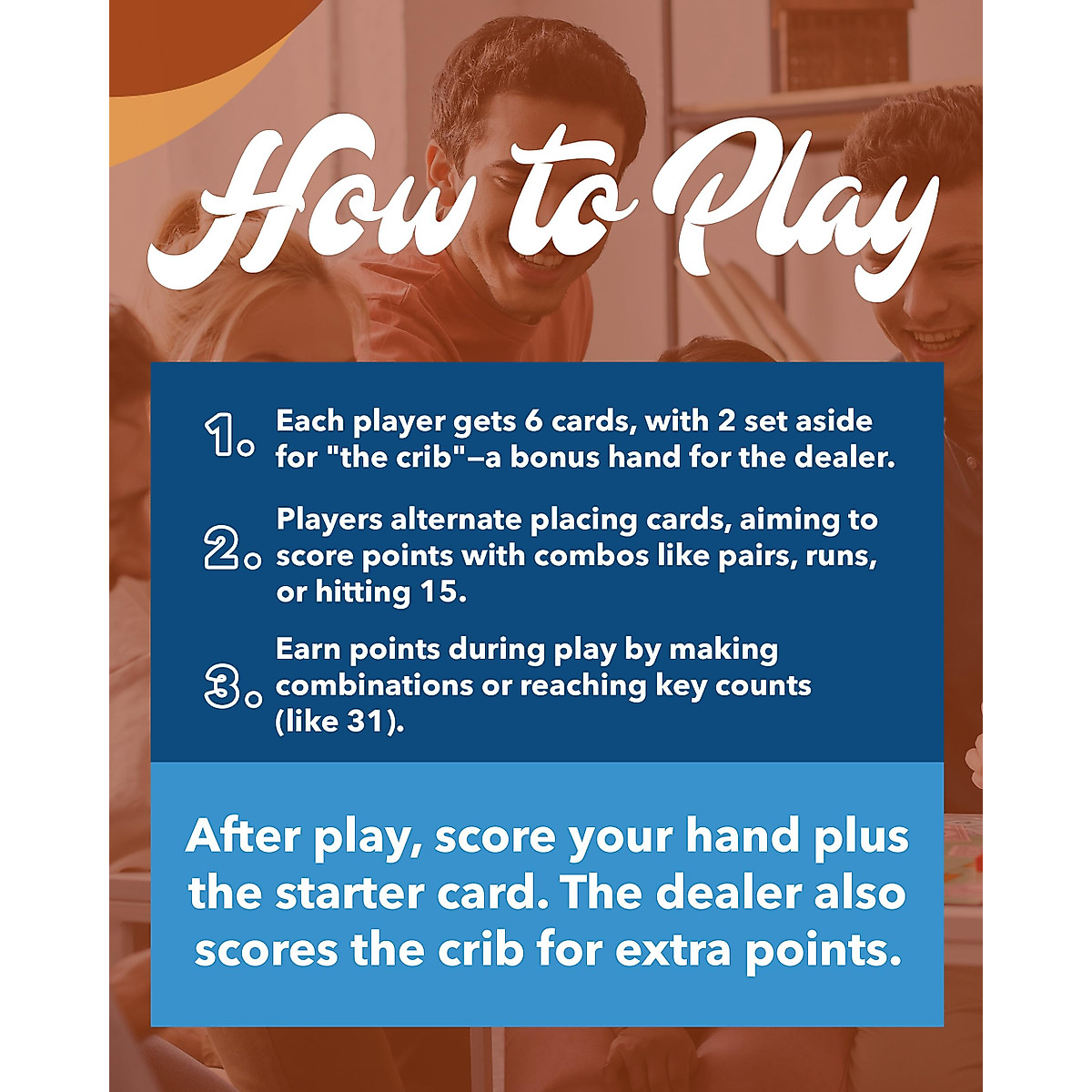 How to Play

1. Each player gets 6 cards, with 2 set aside for "the crib"—a bonus hand for the dealer.

2. Players alternate placing cards, aiming to score points with combos like pairs, runs, or hitting 15.

3. Earn points during play by making combinations or reaching key counts (like 31).

After play, score your hand plus the starter card. The dealer also scores the crib for extra points.