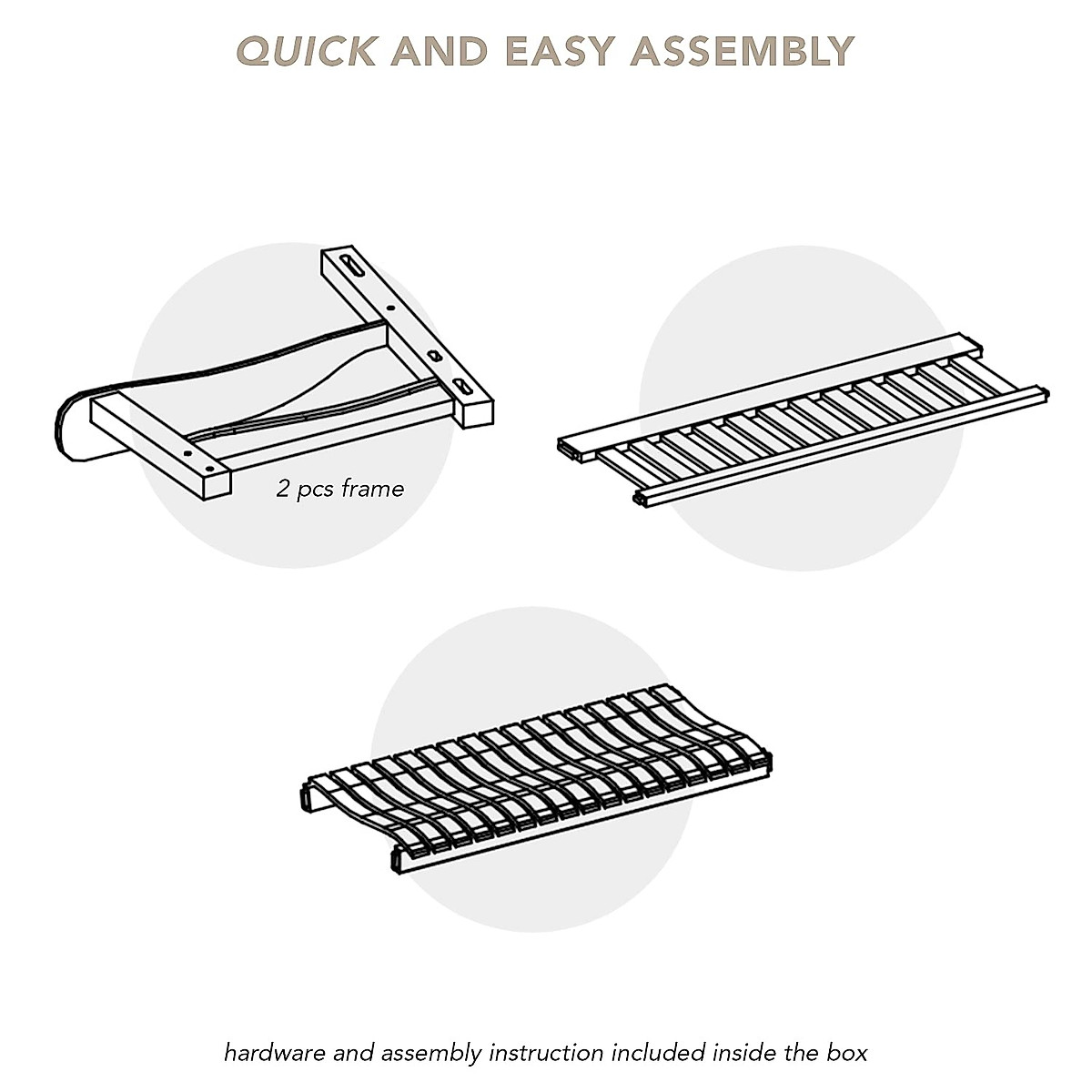 QUICK AND EASY ASSEMBLY

2 pcs frame

hardware and assembly instruction included inside the box