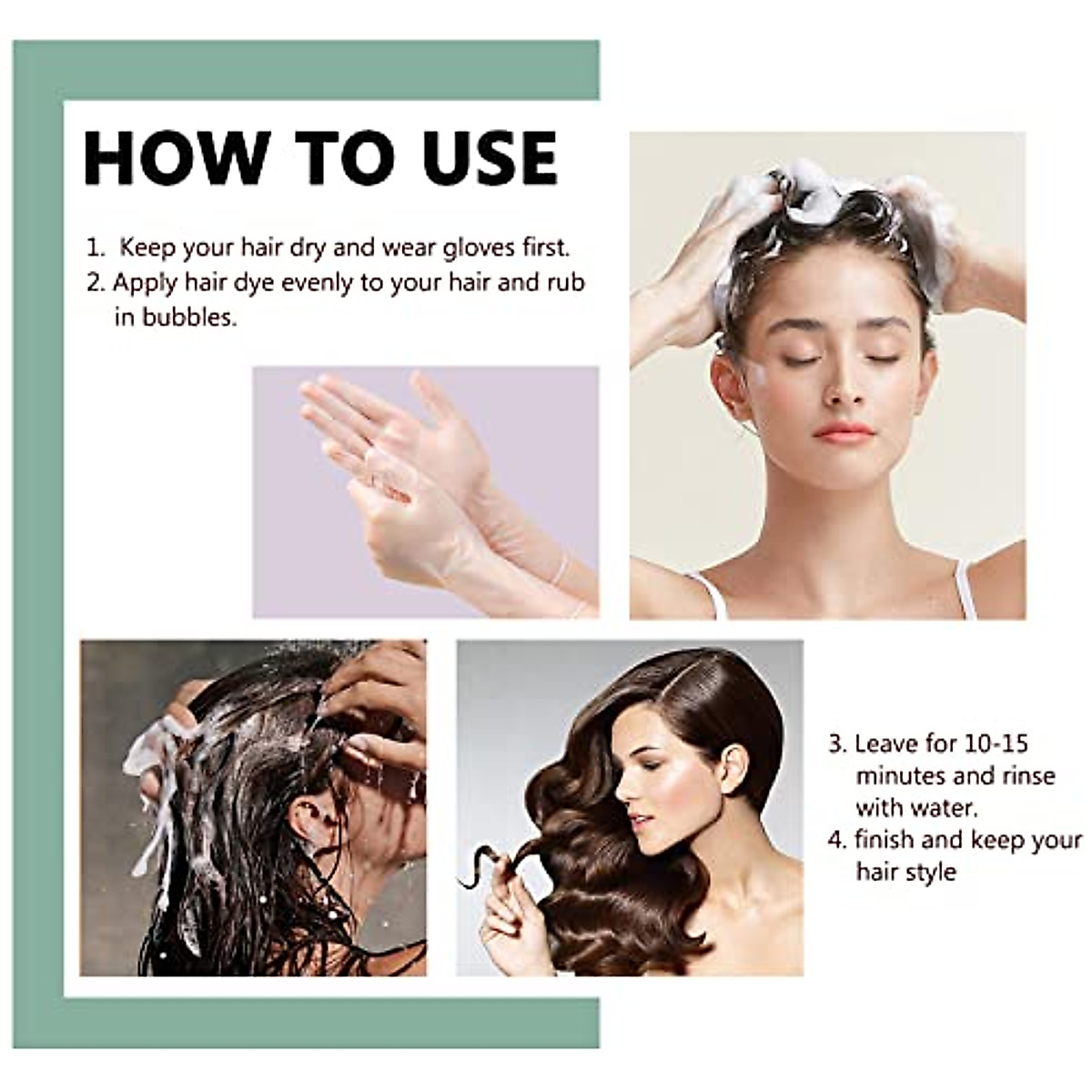 HOW TO USE

1. Keep your hair dry and wear gloves first.
2. Apply hair dye evenly to your hair and rub in bubbles.

3. Leave for 10-15 minutes and rinse with water.
4. finish and keep your hair style