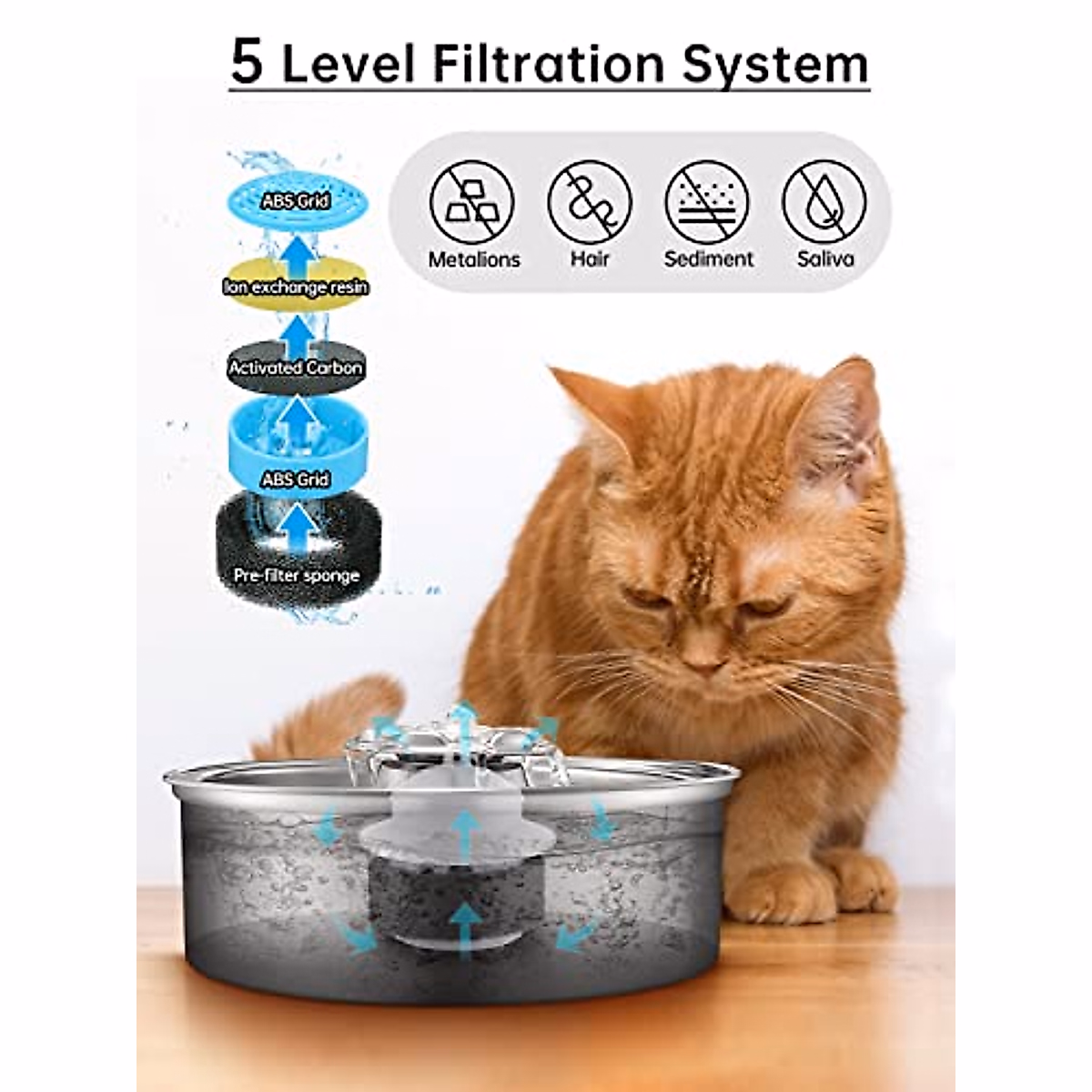 5 Level Filtration System

ABS Grid

Ion exchange resin

Activated Carbon

ABS Grid

Pre-filter sponge

Metalions

Hair

Sediment

Saliva