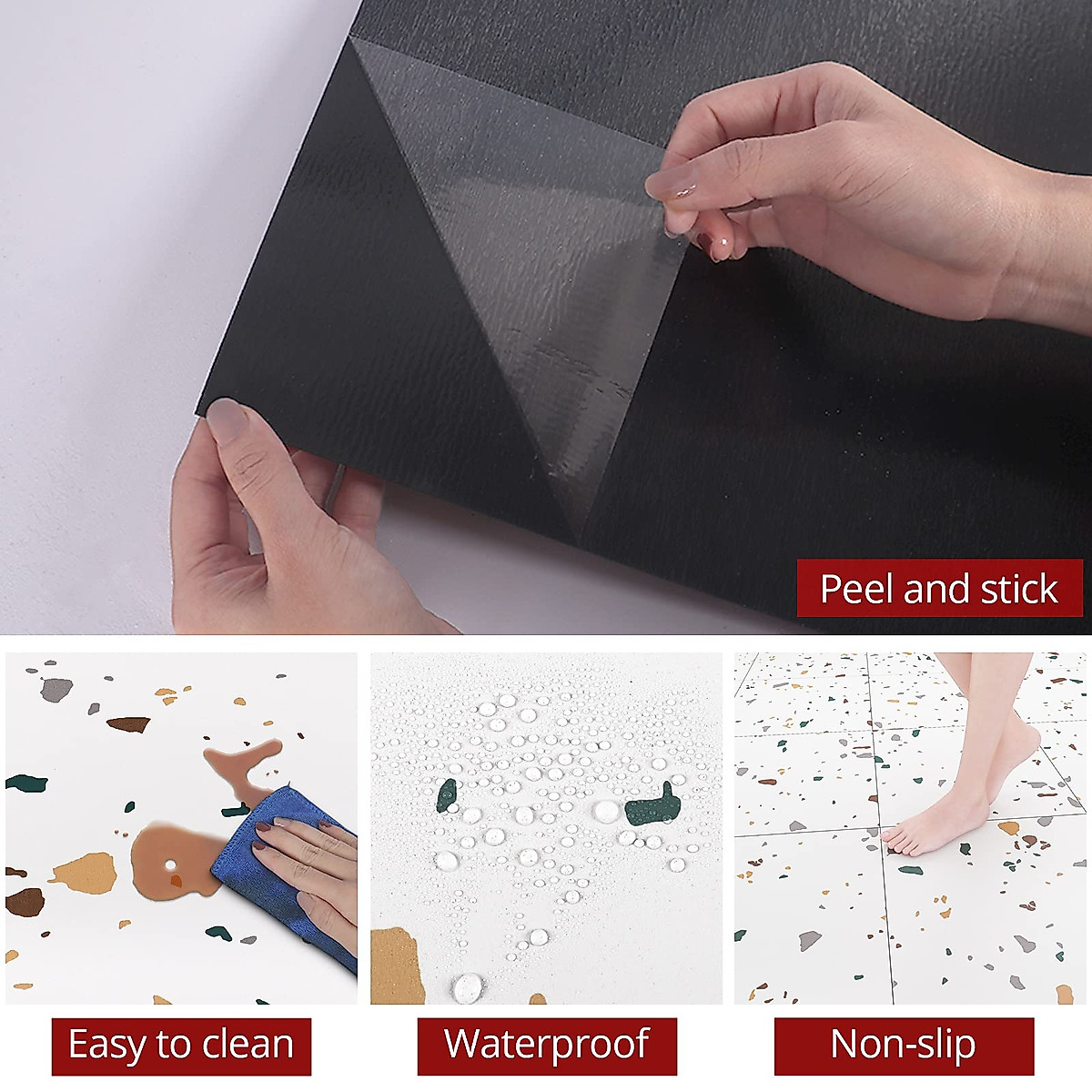 Peel and stick

Easy to clean

Waterproof

Non-slip