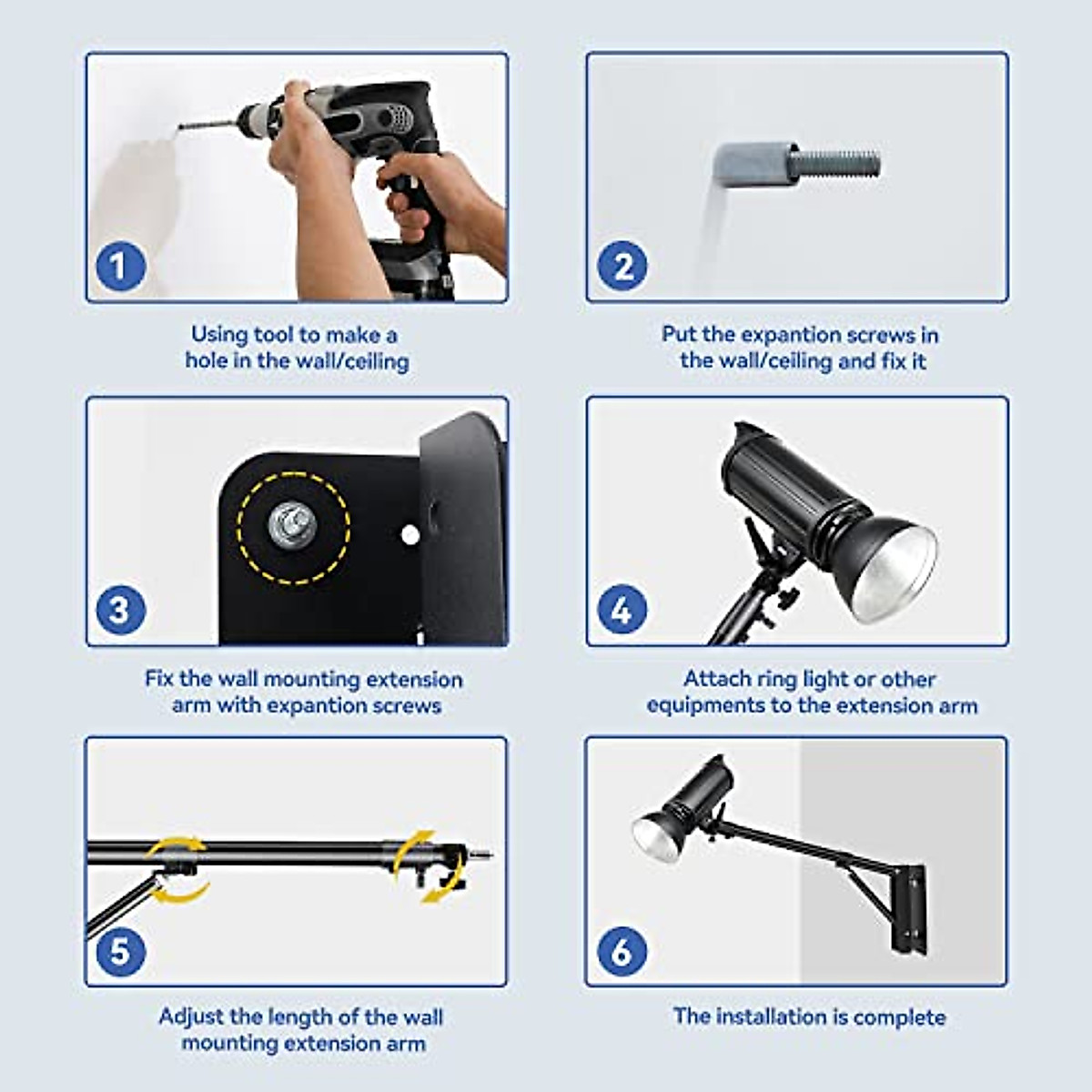 1

Using tool to make a hole in the wall/ceiling

2

Put the expantion screws in the wall/ceiling and fix it

3

Fix the wall mounting extension arm with expantion screws

4

Attach ring light or other equipments to the extension arm

5

Adjust the length of the wall mounting extension arm

6

The installation is complete