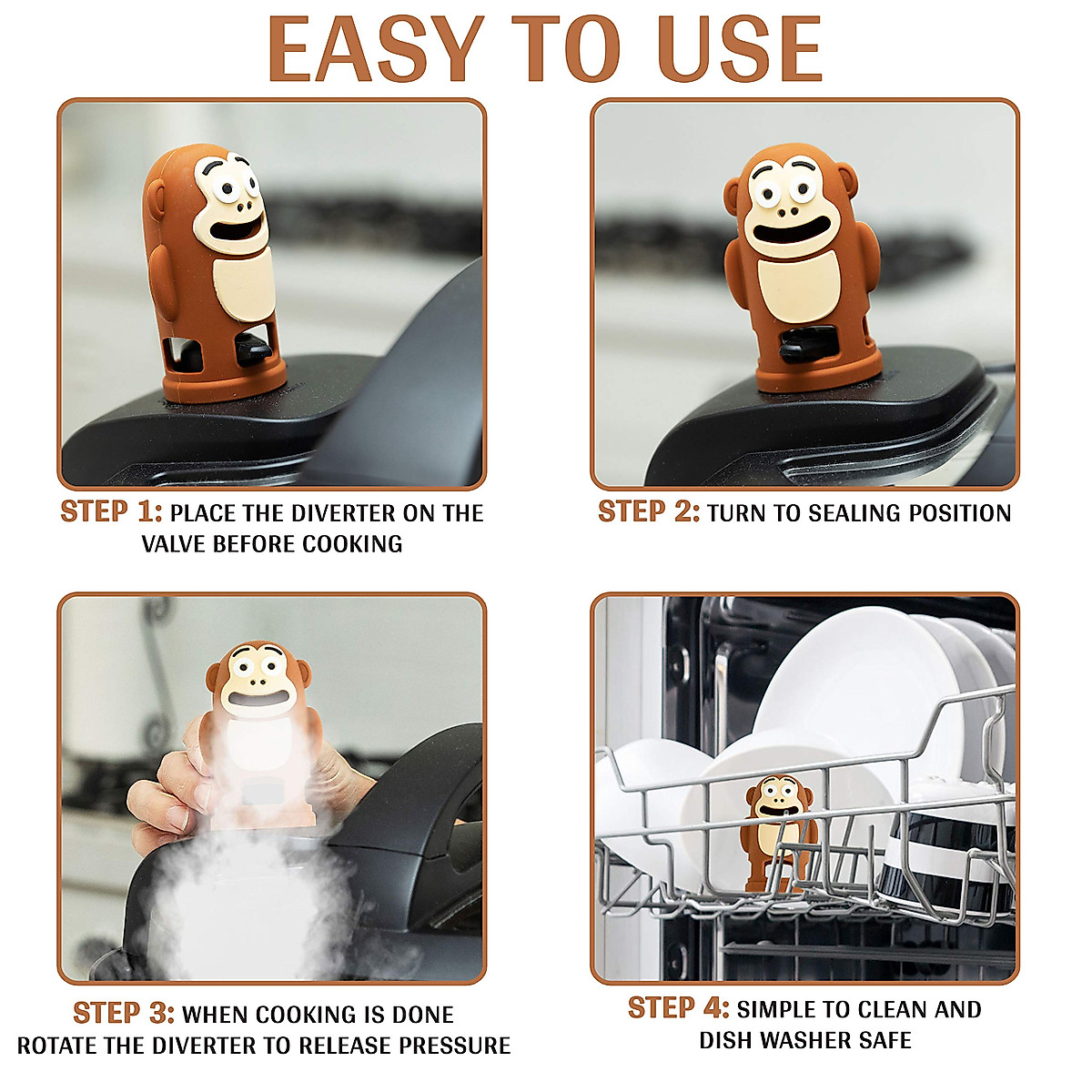 EASY TO USE

STEP 1: PLACE THE DIVERTER ON THE VALVE BEFORE COOKING

STEP 2: TURN TO SEALING POSITION

STEP 3: WHEN COOKING IS DONE ROTATE THE DIVERTER TO RELEASE PRESSURE

STEP 4: SIMPLE TO CLEAN AND DISH WASHER SAFE