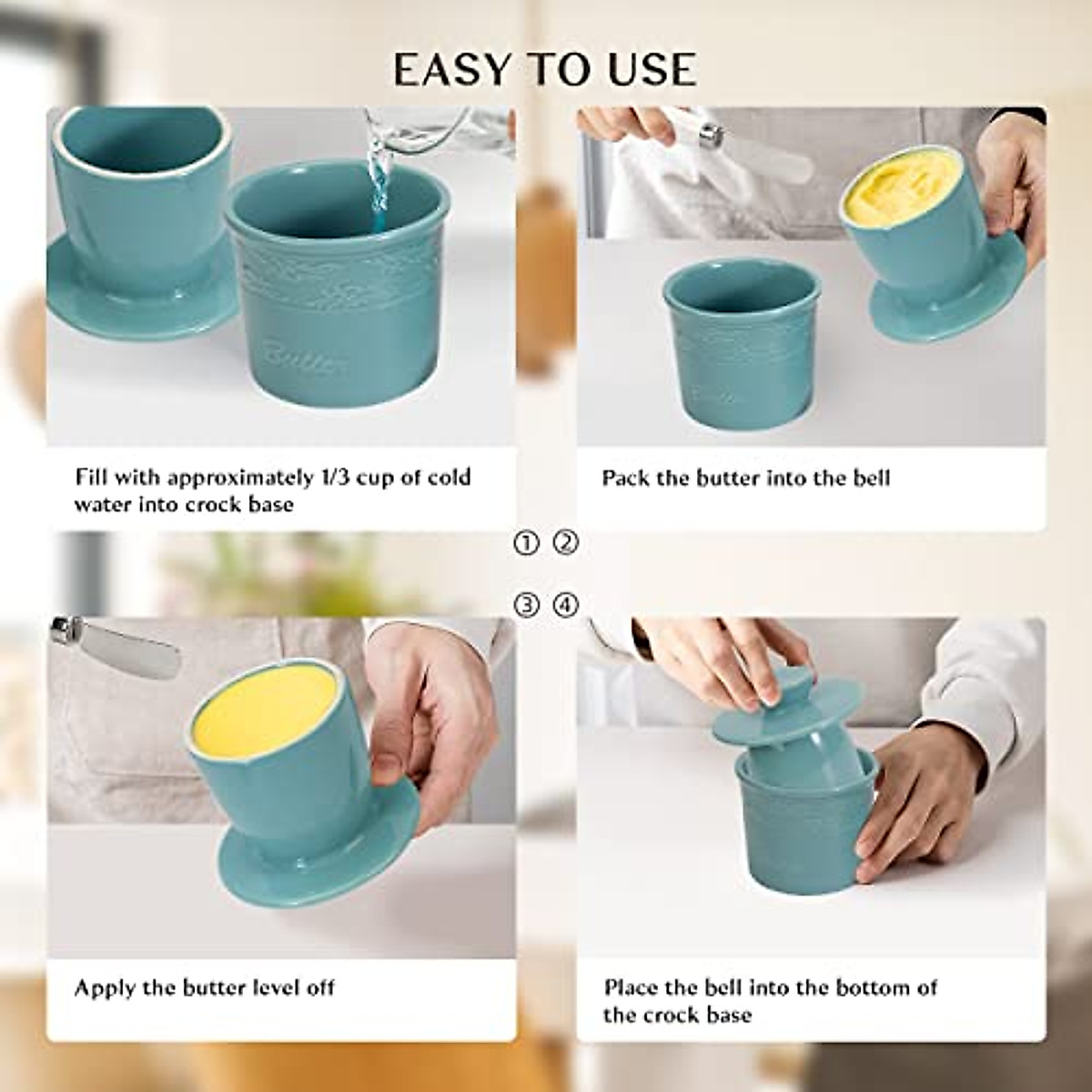 EASY TO USE

Butter

Fill with approximately 1/3 cup of cold water into crock base

Pack the butter into the bell

① ②

③ ④

Apply the butter level off

Place the bell into the bottom of the crock base