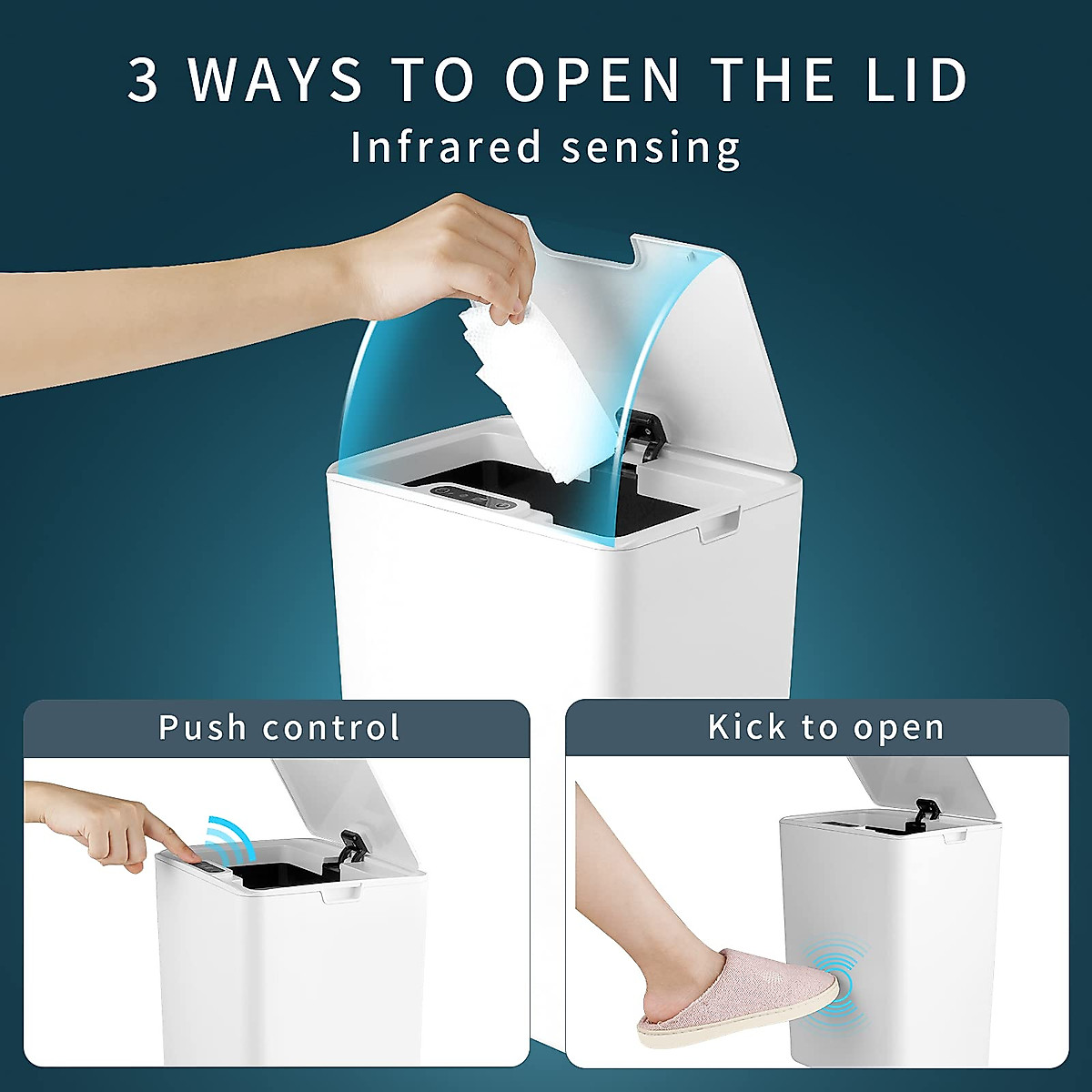 3 WAYS TO OPEN THE LID
Infrared sensing

Push control

Kick to open