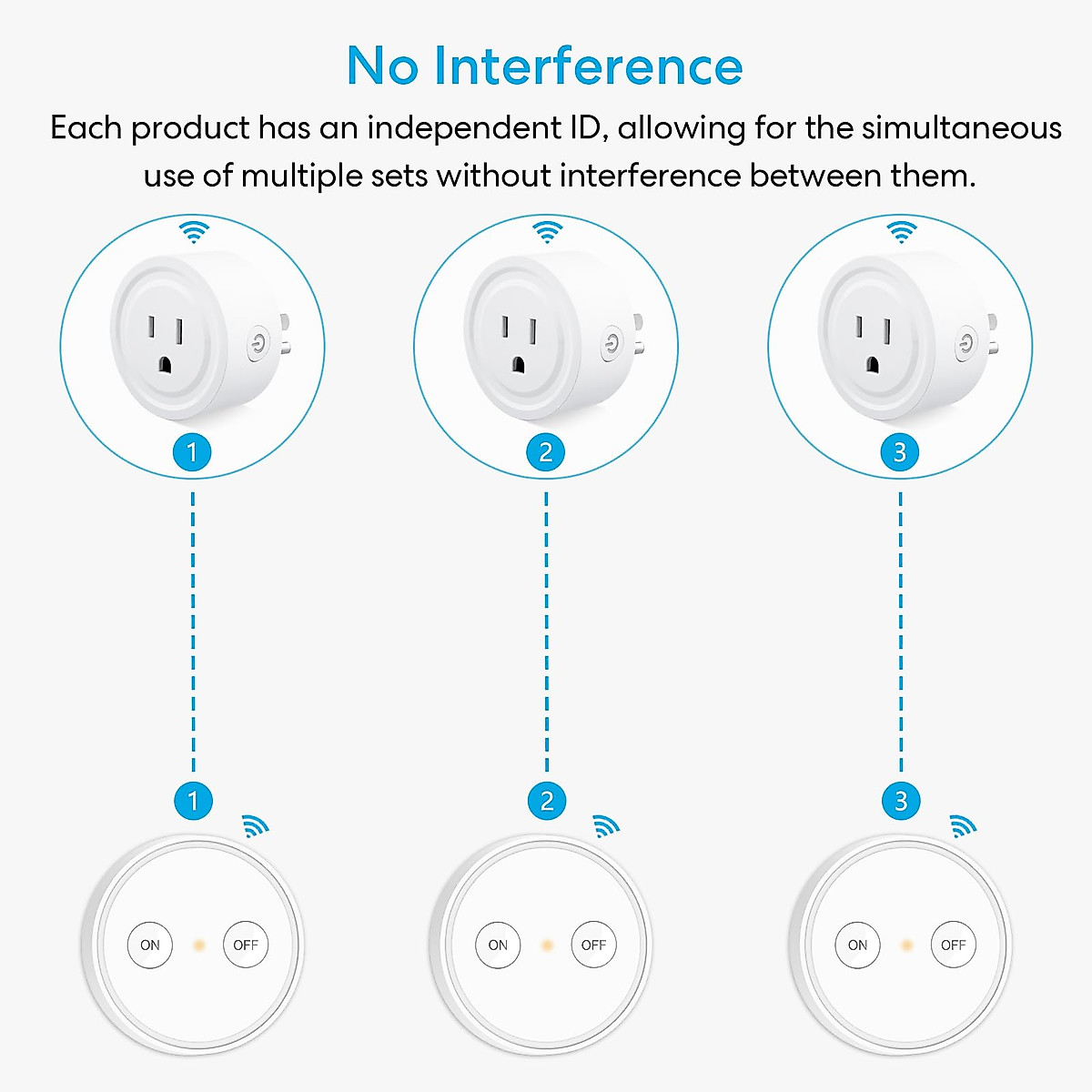 No Interference

Each product has an independent ID, allowing for the simultaneous use of multiple sets without interference between them.

1

2

3

1

2

3

ON OFF

ON OFF

ON OFF