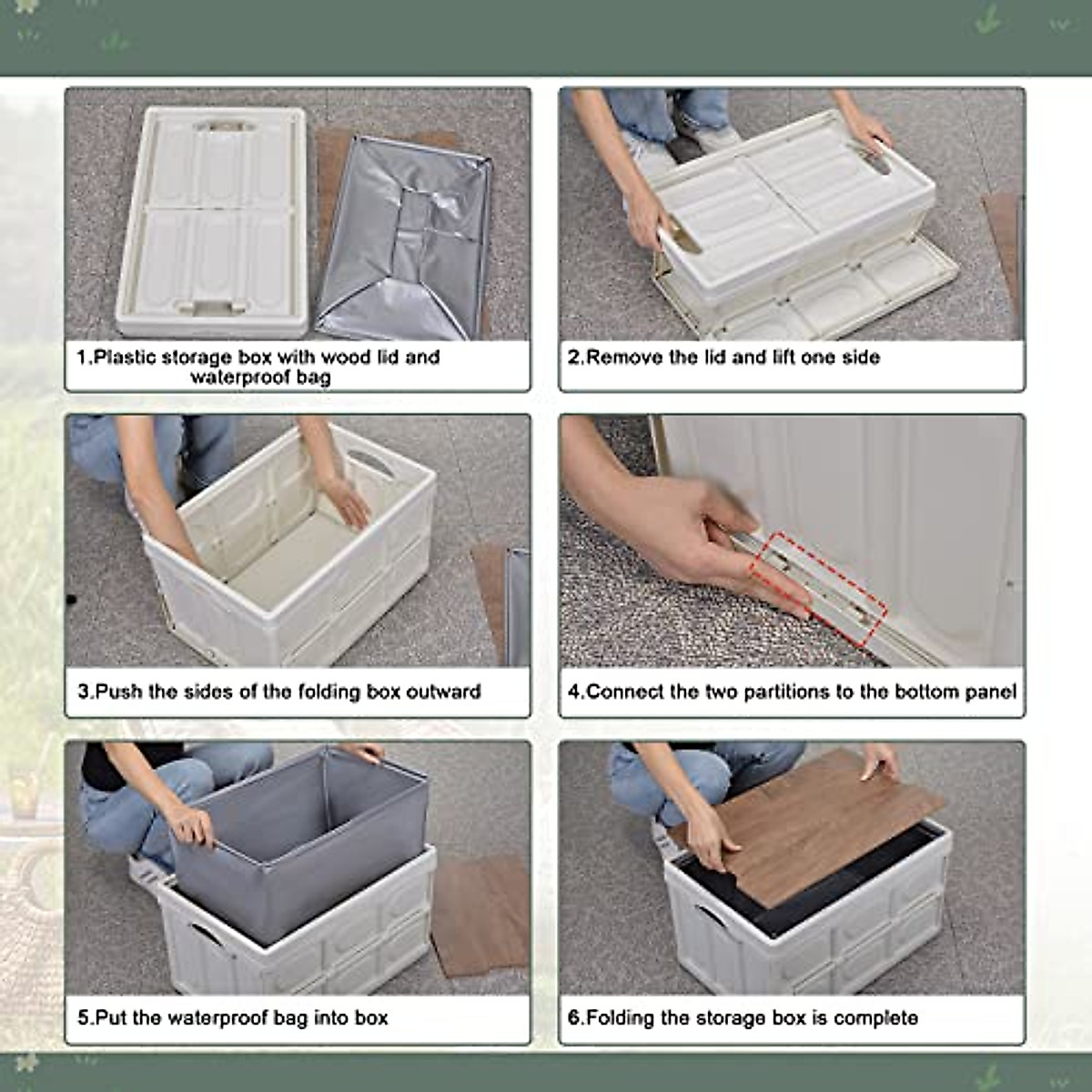 1.Plastic storage box with wood lid and waterproof bag

2.Remove the lid and lift one side

3.Push the sides of the folding box outward

4.Connect the two partitions to the bottom panel

5.Put the waterproof bag into box

6.Folding the storage box is complete