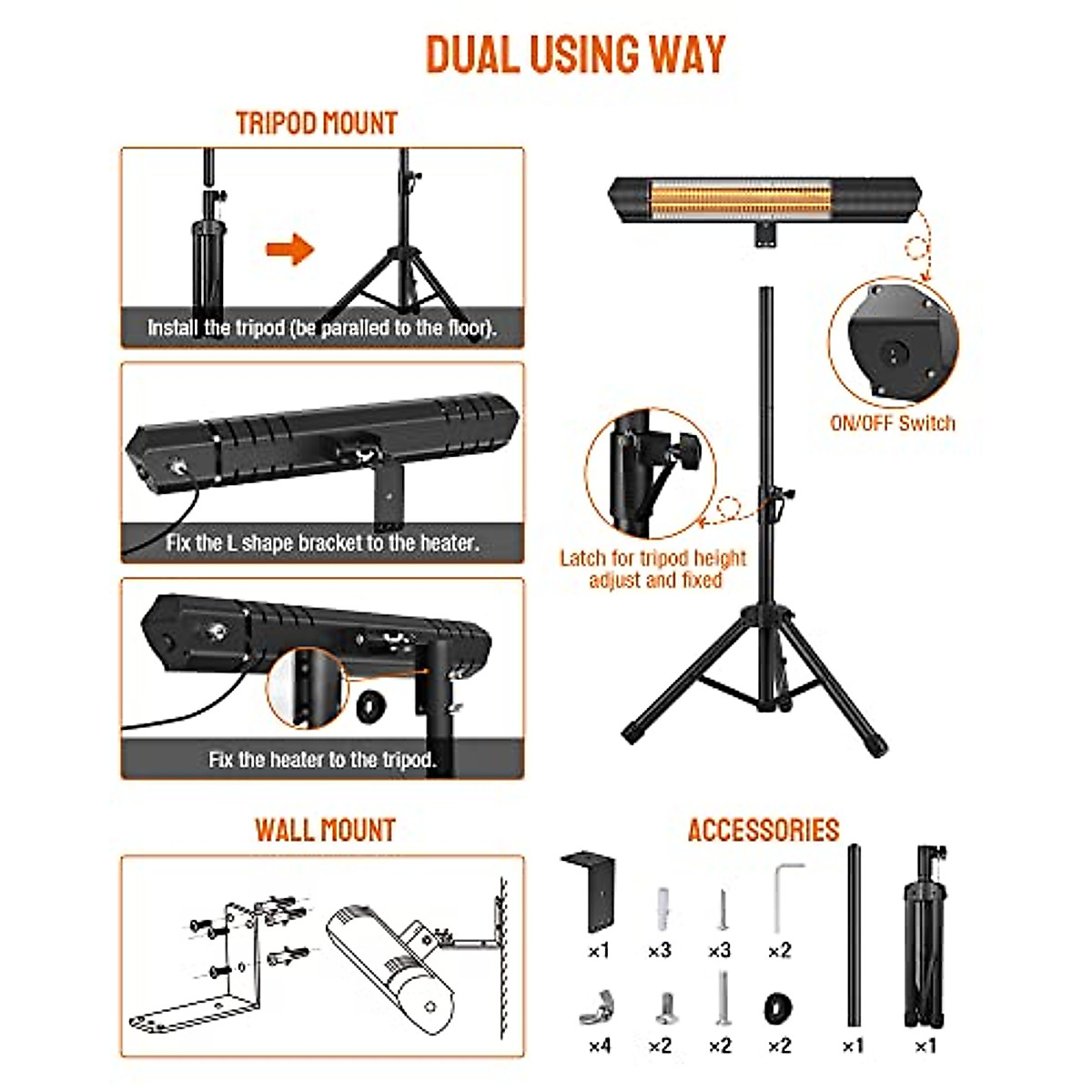 DUAL USING WAY

TRIPOD MOUNT

Install the tripod (be paralled to the floor).

Fix the L shape bracket to the heater.

Fix the heater to the tripod.

ON/OFF Switch

Latch for tripod height adjust and fixed

WALL MOUNT

ACCESSORIES

×1 ×3 ×3 ×2

×4 ×2 ×2 ×2 ×1 ×1