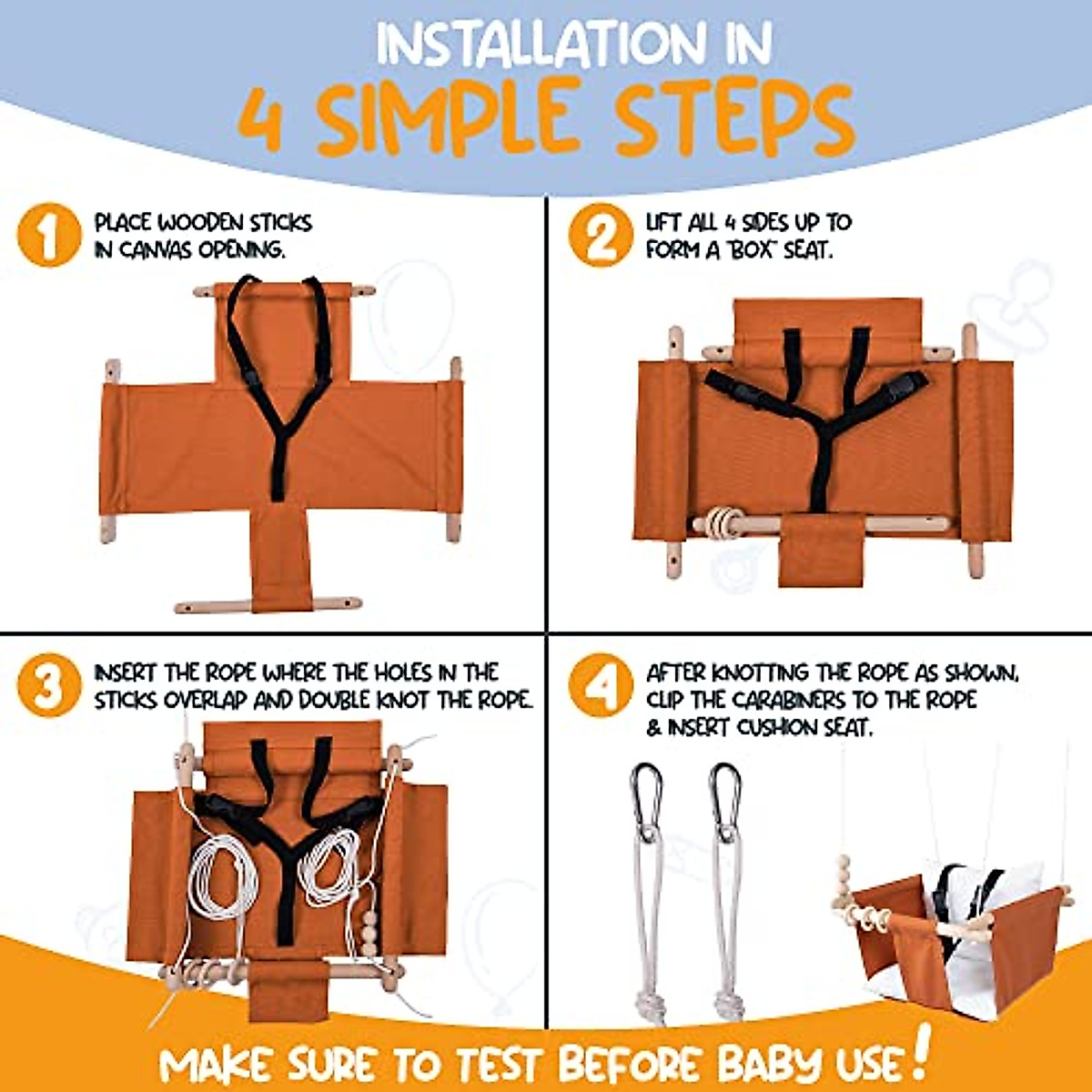 INSTALLATION IN
4 SIMPLE STEPS

1 PLACE WOODEN STICKS IN CANVAS OPENING.

2 LIFT ALL 4 SIDES UP TO FORM A "BOX" SEAT.

3 INSERT THE ROPE WHERE THE HOLES IN THE STICKS OVERLAP AND DOUBLE KNOT THE ROPE.

4 AFTER KNOTTING THE ROPE AS SHOWN, CLIP THE CARABINERS TO THE ROPE & INSERT CUSHION SEAT.

MAKE SURE TO TEST BEFORE BABY USE!