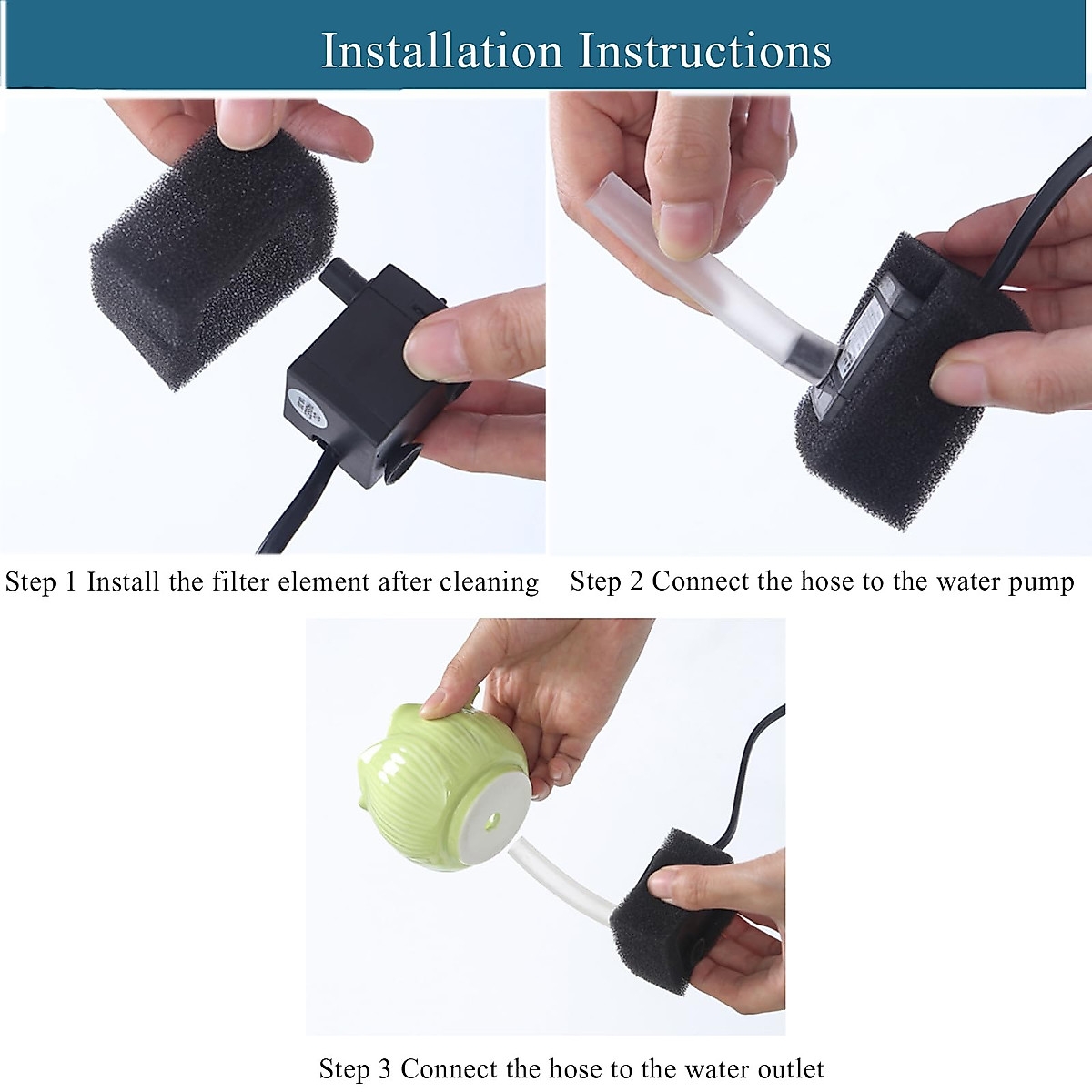 Installation Instructions

Step 1 Install the filter element after cleaning

Step 2 Connect the hose to the water pump

Step 3 Connect the hose to the water outlet