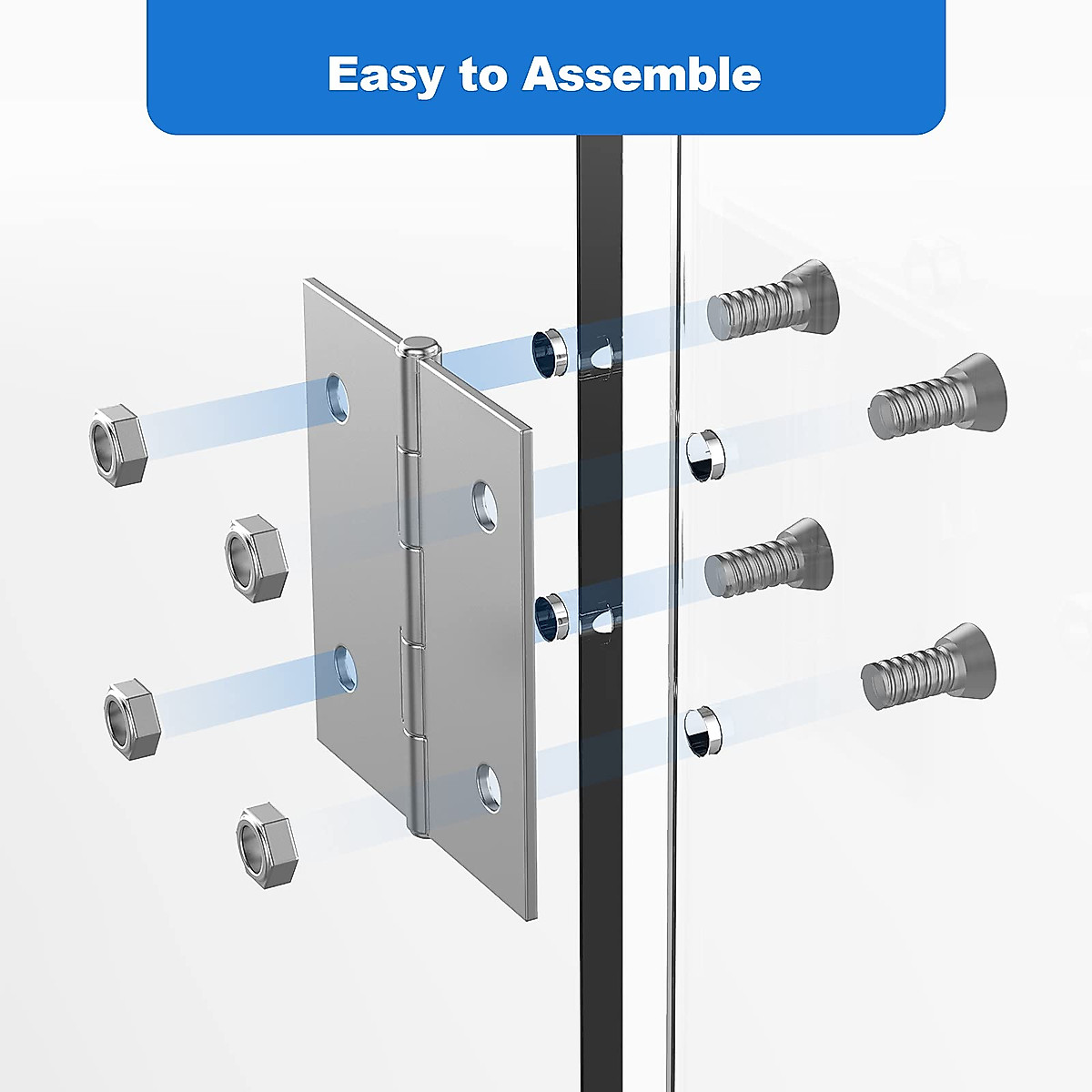 Easy to Assemble