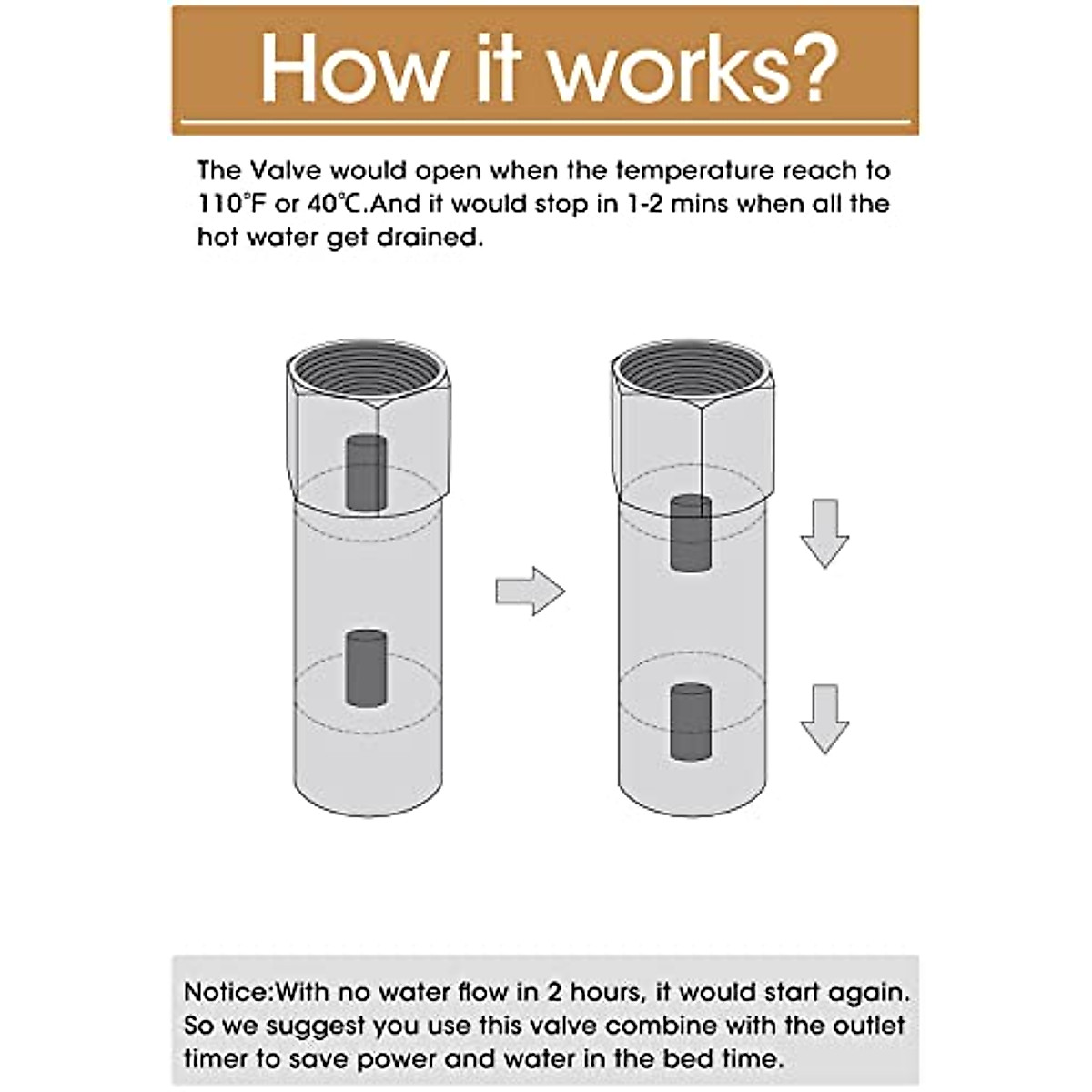 How it works?

The Valve would open when the temperature reach to 110°F or 40℃.And it would stop in 1-2 mins when all the hot water get drained.

Notice:With no water flow in 2 hours, it would start again. So we suggest you use this valve combine with the outlet timer to save power and water in the bed time.