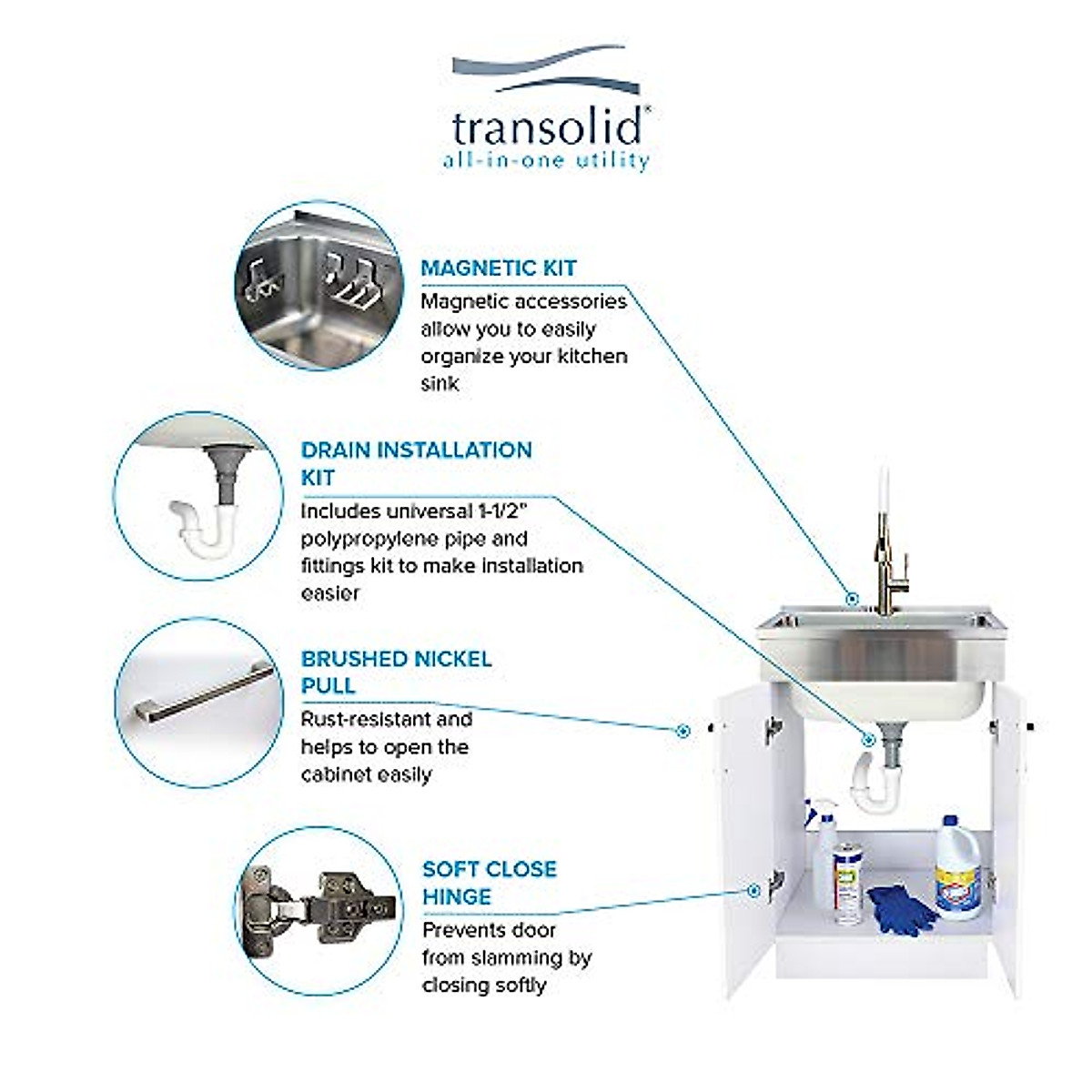 transolid®
all-in-one utility

MAGNETIC KIT
Magnetic accessories allow you to easily organize your kitchen sink

DRAIN INSTALLATION KIT
Includes universal 1-1/2" polypropylene pipe and fittings kit to make installation easier

BRUSHED NICKEL PULL
Rust-resistant and helps to open the cabinet easily

SOFT CLOSE HINGE
Prevents door from slamming by closing softly