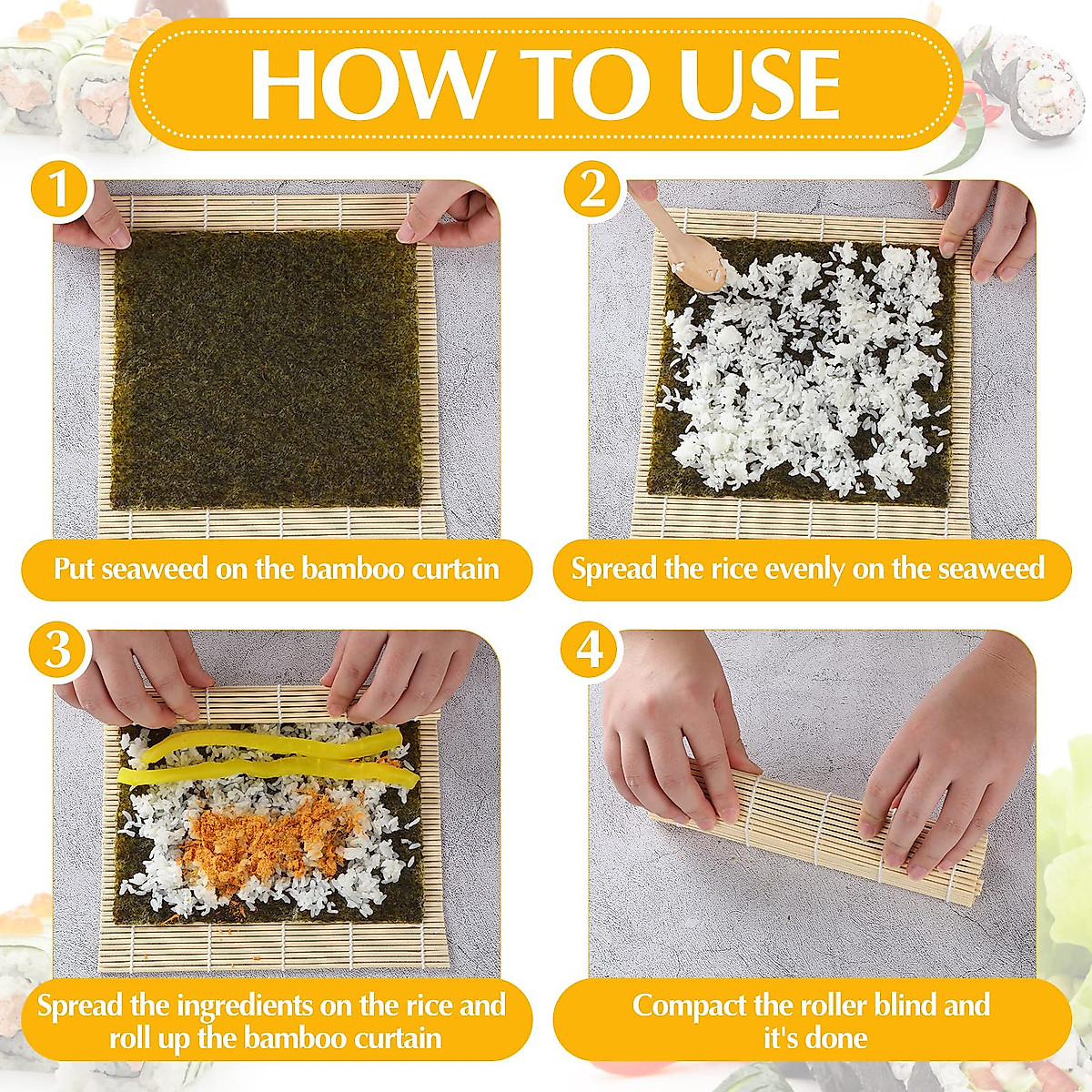 HOW TO USE

1

Put seaweed on the bamboo curtain

2

Spread the rice evenly on the seaweed

3

Spread the ingredients on the rice and roll up the bamboo curtain

4

Compact the roller blind and it's done