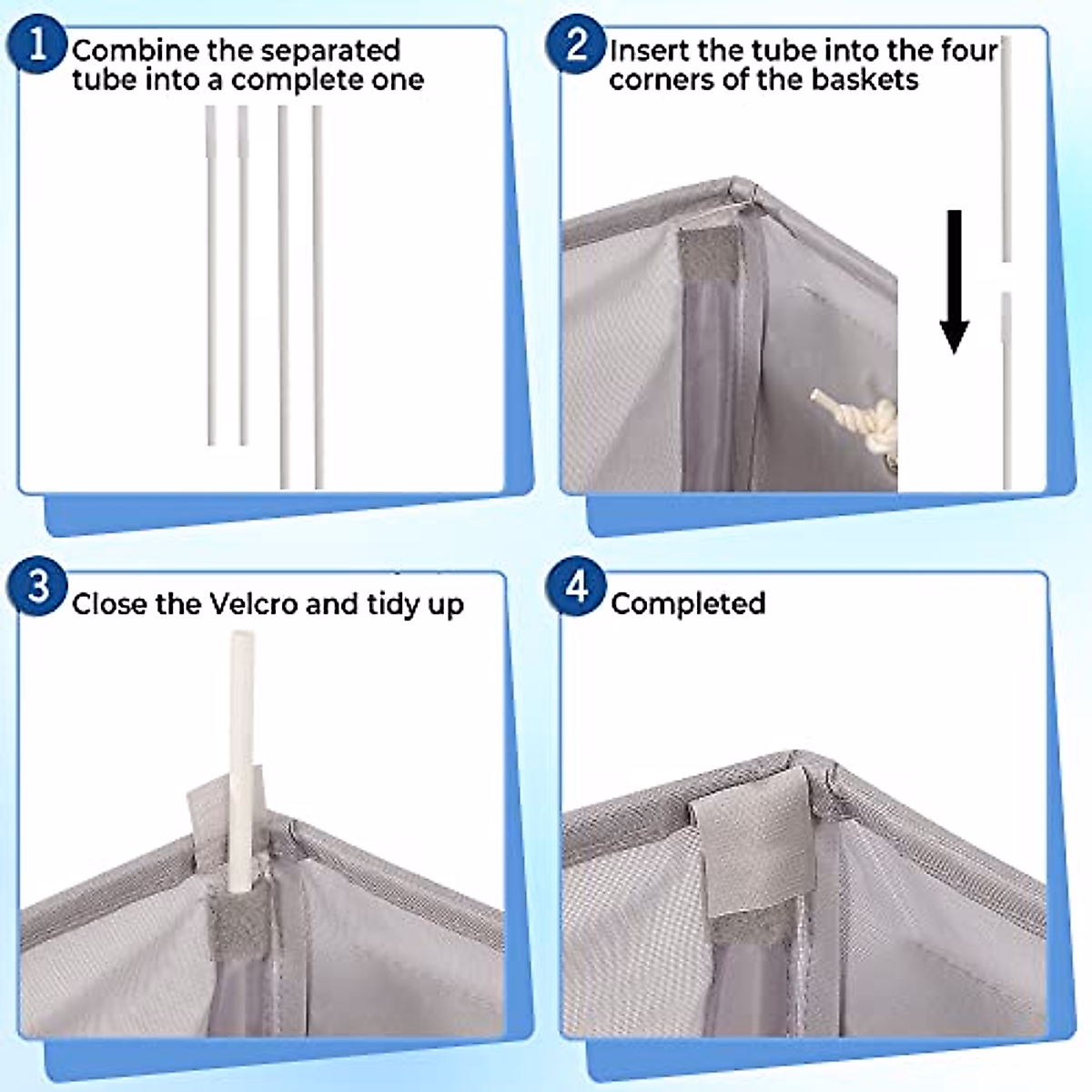 1 Combine the separated tube into a complete one

2 Insert the tube into the four corners of the baskets

3 Close the Velcro and tidy up

4 Completed