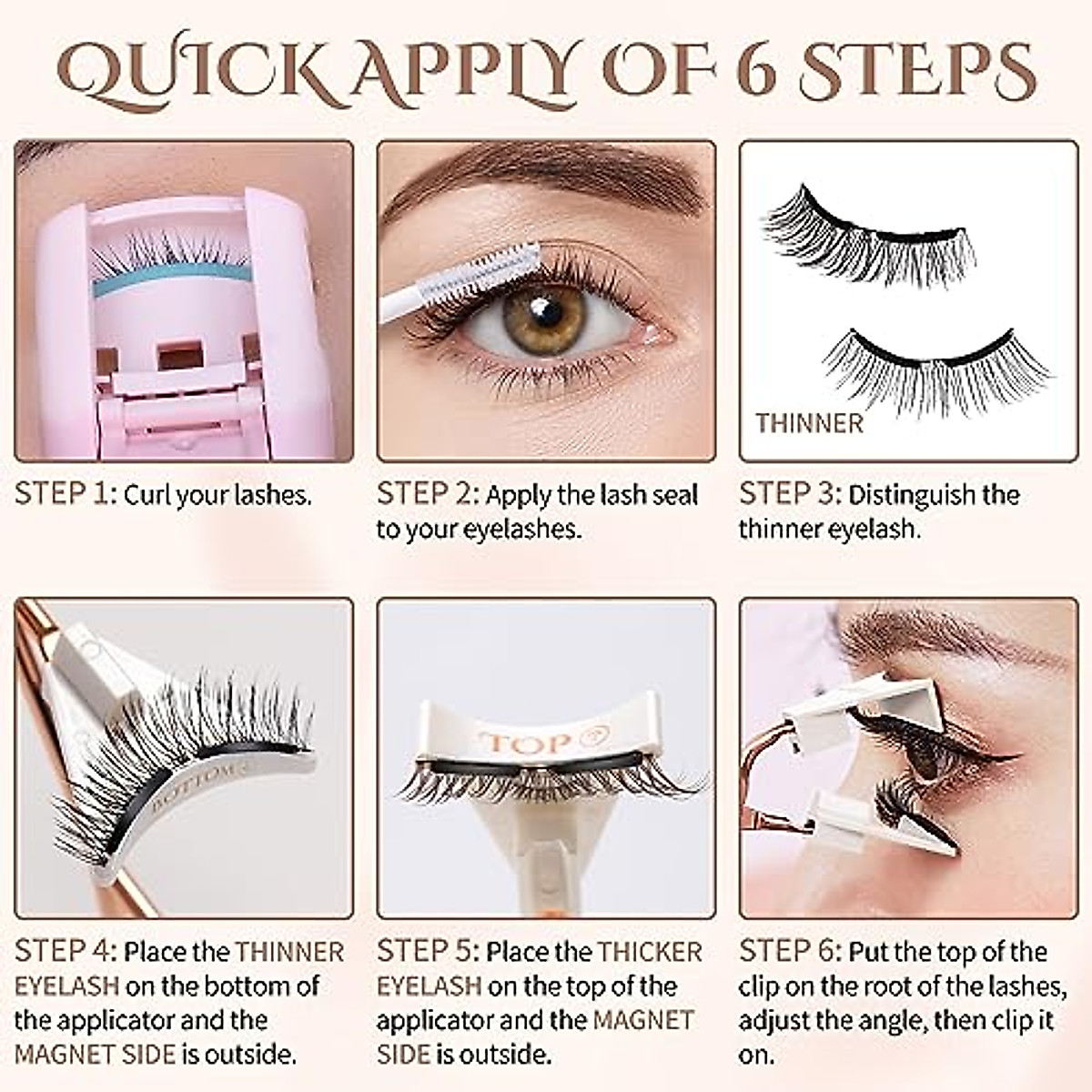 QUICK APPLY OF 6 STEPS

THINNER

STEP 1: Curl your lashes.

STEP 2: Apply the lash seal to your eyelashes.

STEP 3: Distinguish the thinner eyelash.

BOTTOM

TOP

STEP 4: Place the THINNER EYELASH on the bottom of the applicator and the MAGNET SIDE is outside.

STEP 5: Place the THICKER EYELASH on the top of the applicator and the MAGNET SIDE is outside.

STEP 6: Put the top of the clip on the root of the lashes, adjust the angle, then clip it on.