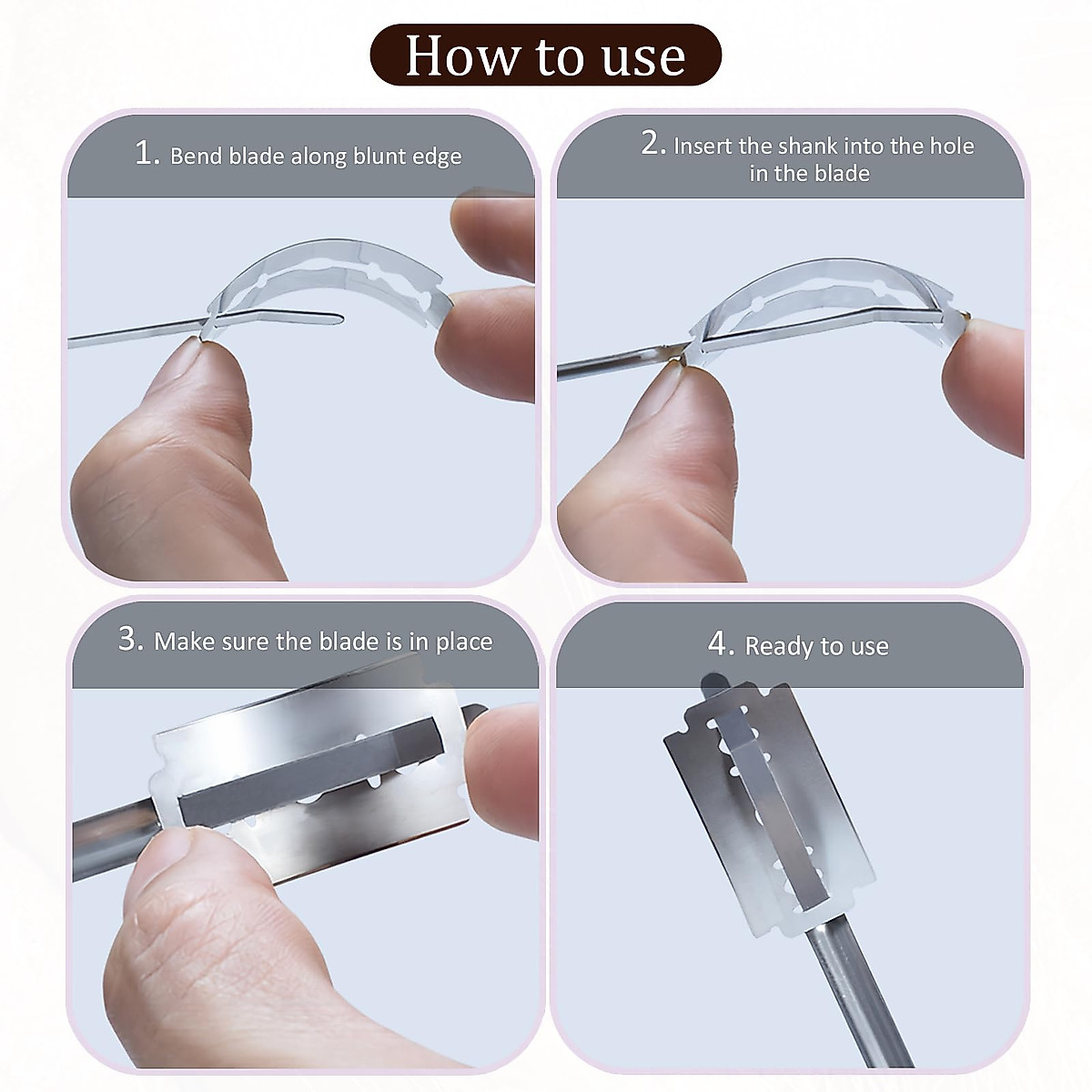 How to use

1. Bend blade along blunt edge

2. Insert the shank into the hole in the blade

3. Make sure the blade is in place

4. Ready to use