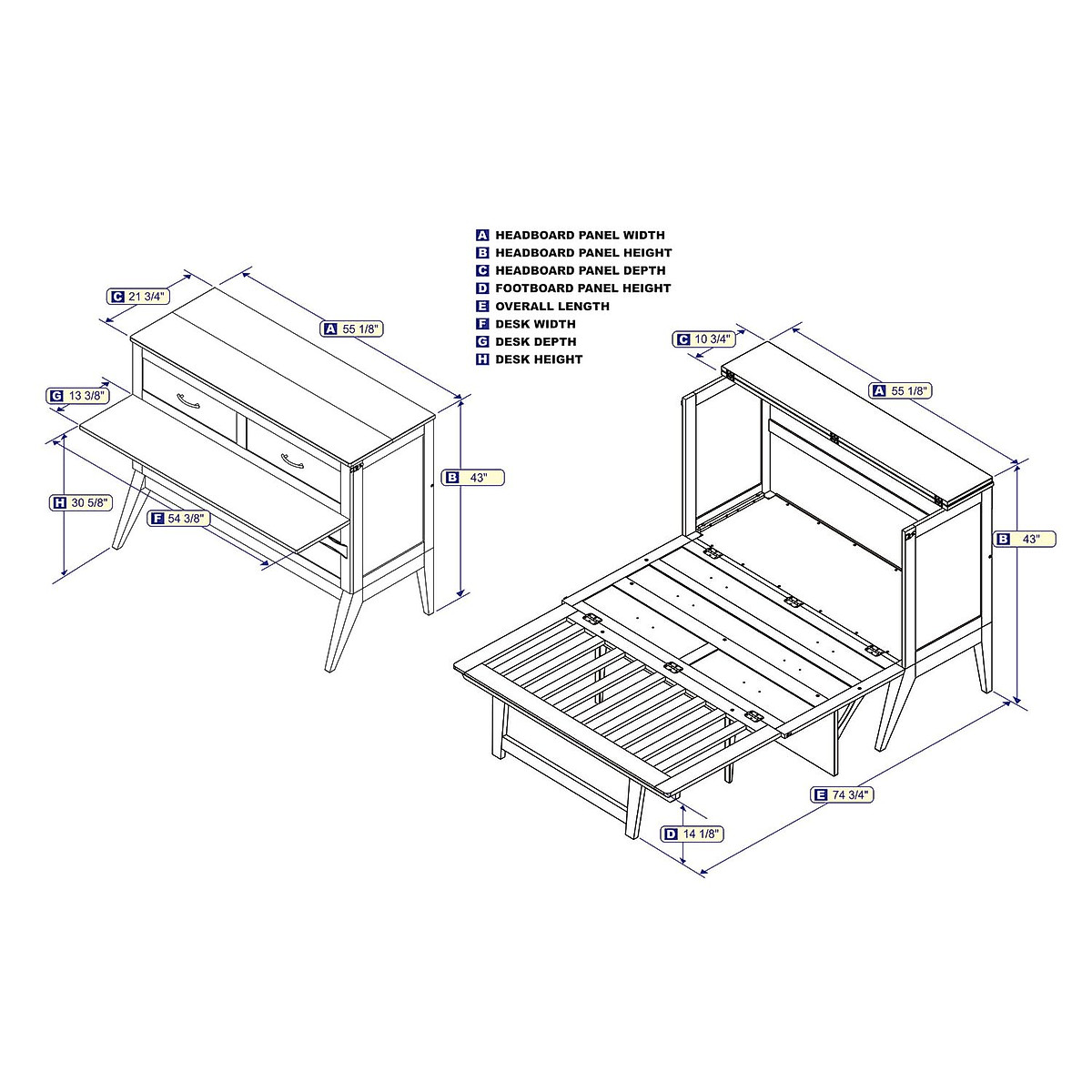 A HEADBOARD PANEL WIDTH
B HEADBOARD PANEL HEIGHT
C HEADBOARD PANEL DEPTH
D FOOTBOARD PANEL HEIGHT
E OVERALL LENGTH
F DESK WIDTH
G DESK DEPTH
H DESK HEIGHT

C 21 3/4"
A 55 1/8"
G 13 3/8"
B 43"
H 30 5/8"
F 54 3/8"

C 10 3/4"
A 55 1/8"
B 43"
E 74 3/4"
D 14 1/8"