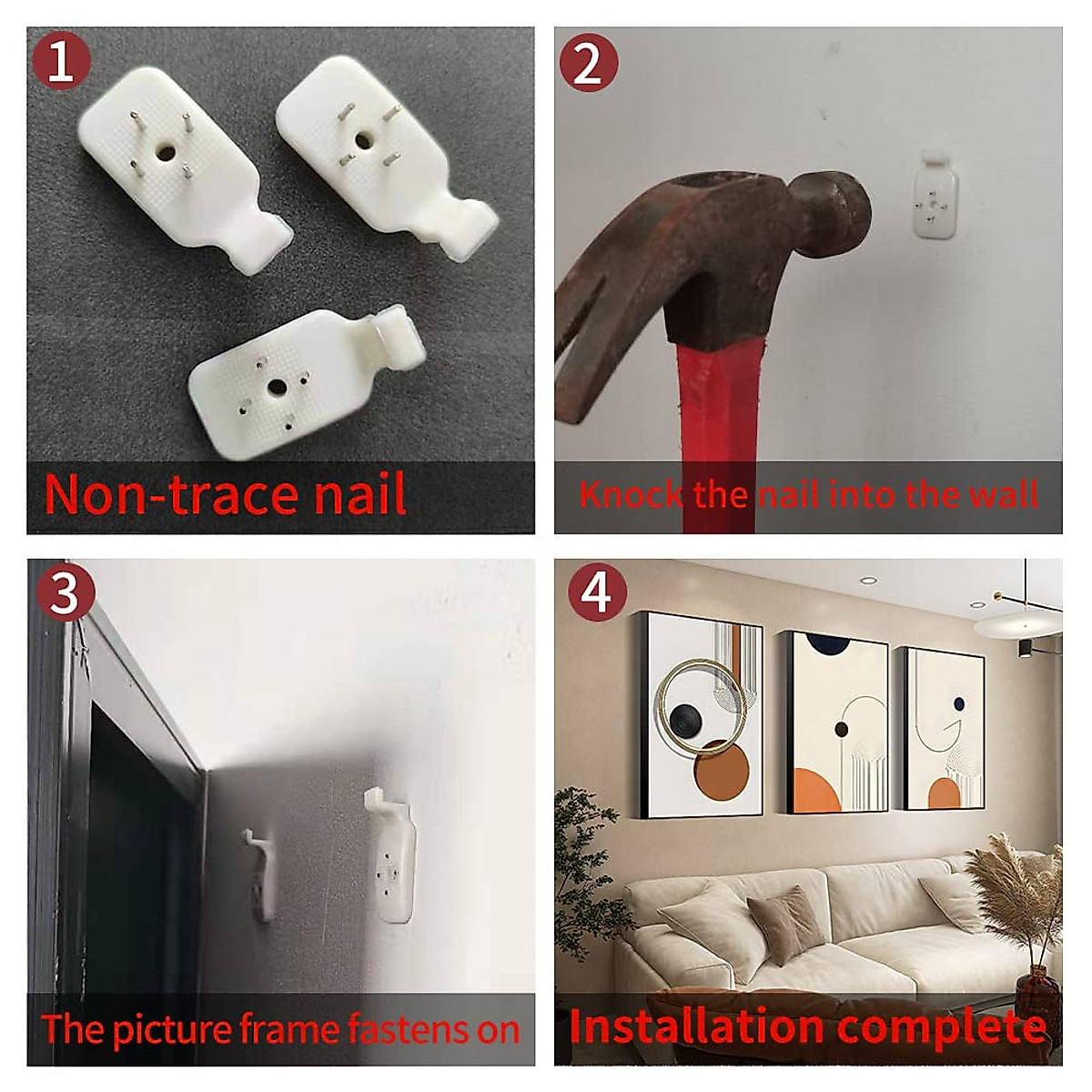 1
Non-trace nail

2
Knock the nail into the wall

3
The picture frame fastens on

4
Installation complete