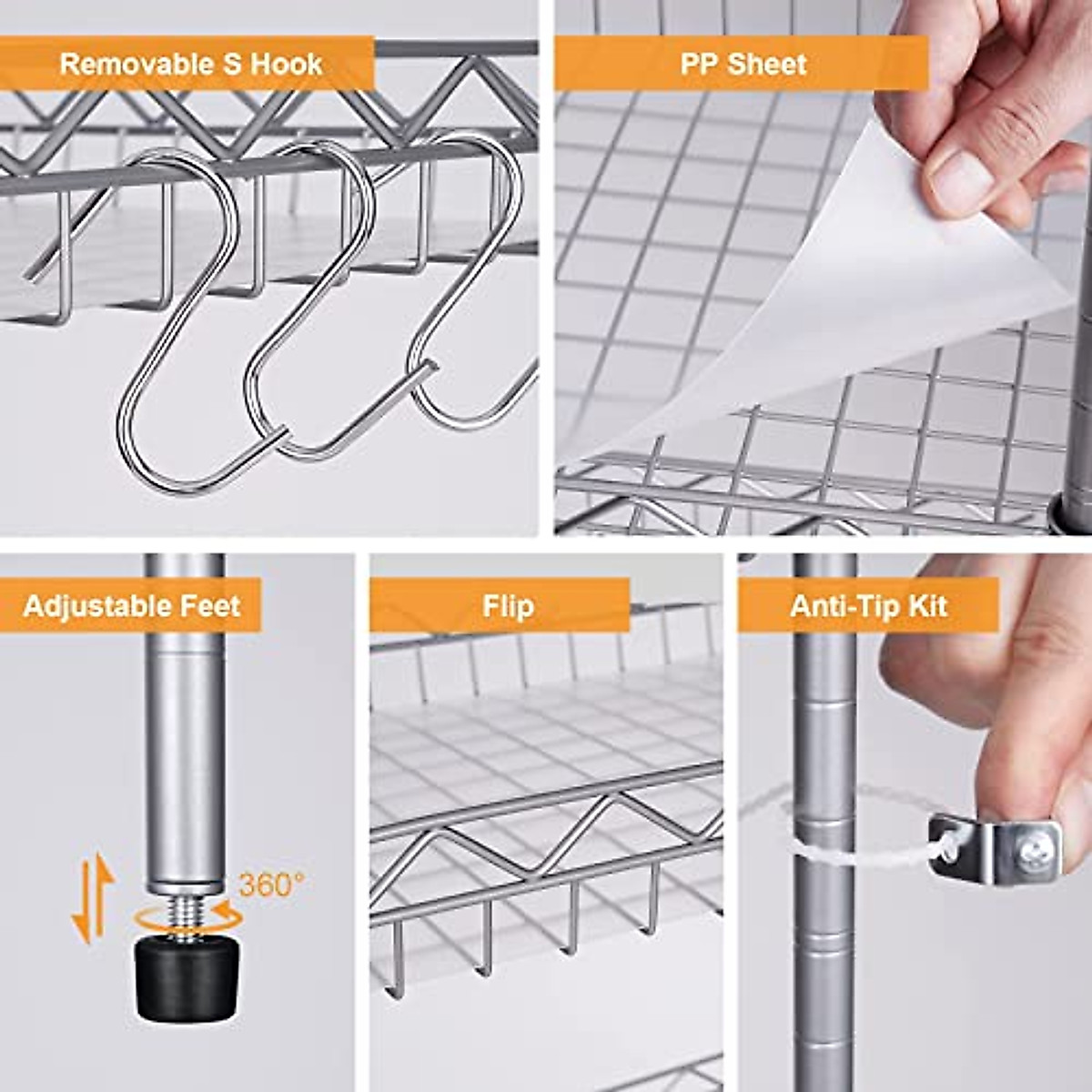 Removable S Hook

PP Sheet

Adjustable Feet

360°

Flip

Anti-Tip Kit