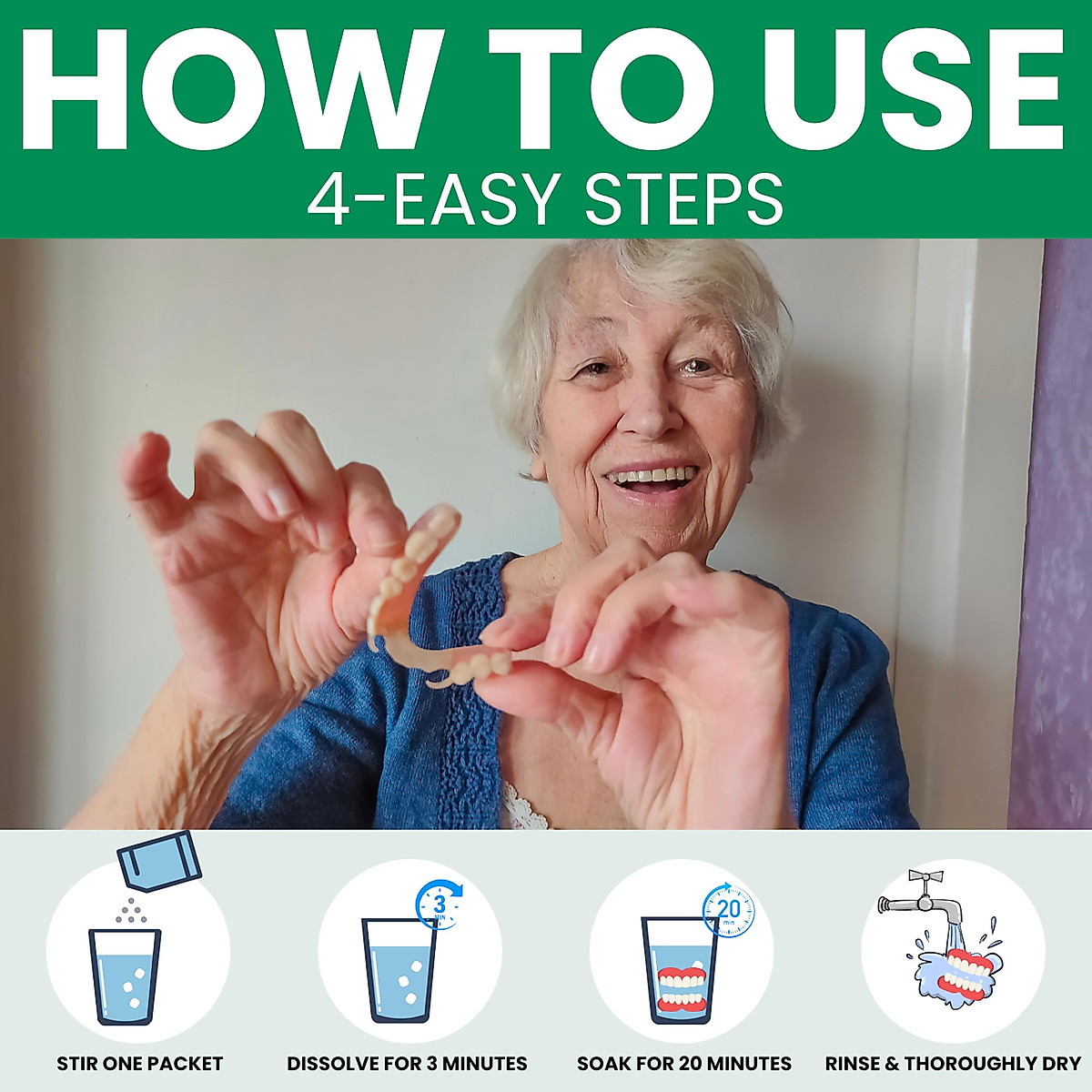 HOW TO USE
4-EASY STEPS

3 MIN

20 min

STIR ONE PACKET

DISSOLVE FOR 3 MINUTES

SOAK FOR 20 MINUTES

RINSE & THOROUGHLY DRY