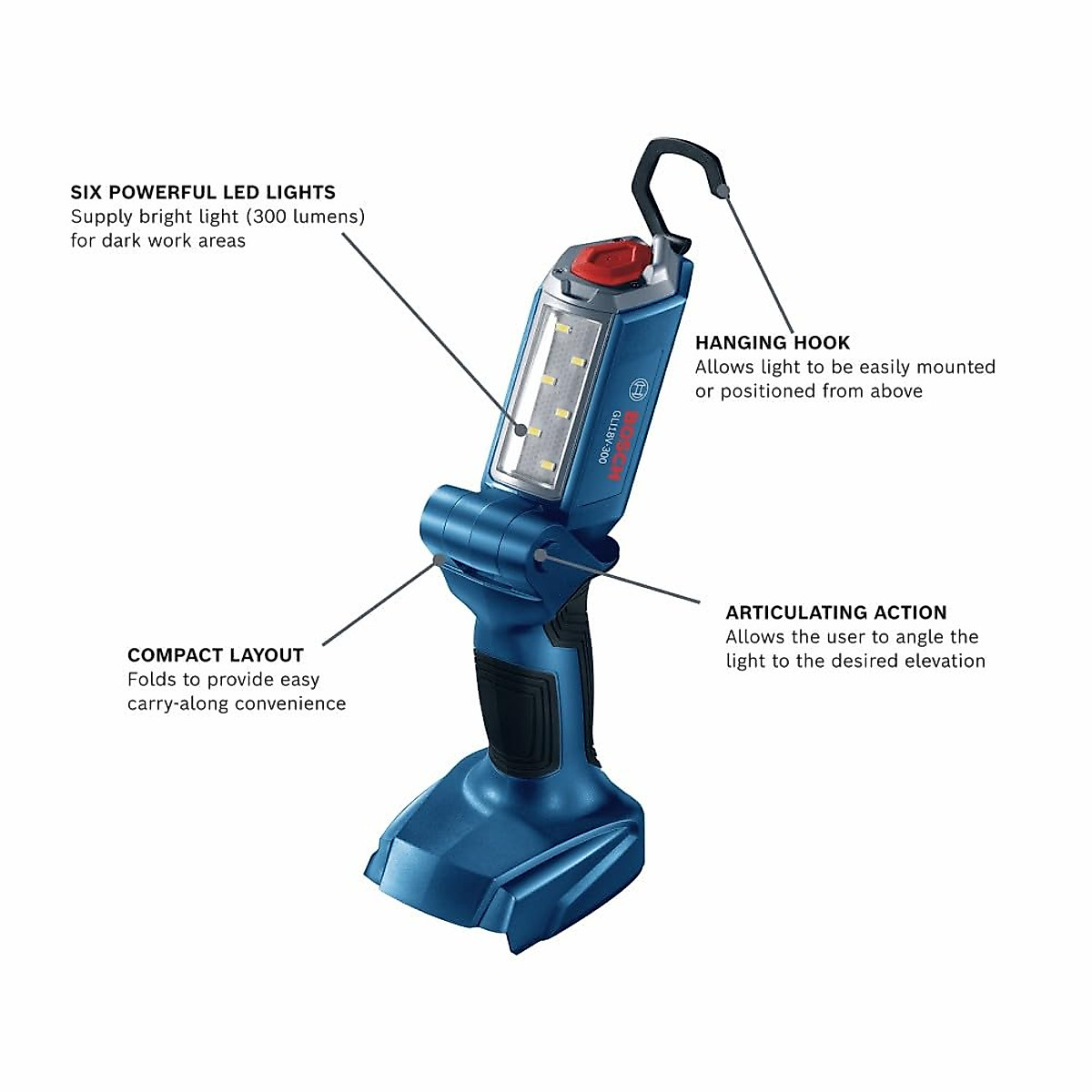 SIX POWERFUL LED LIGHTS
Supply bright light (300 lumens) for dark work areas

HANGING HOOK
Allows light to be easily mounted or positioned from above

BOSCH
GLI18V-300

ARTICULATING ACTION
Allows the user to angle the light to the desired elevation

COMPACT LAYOUT
Folds to provide easy carry-along convenience