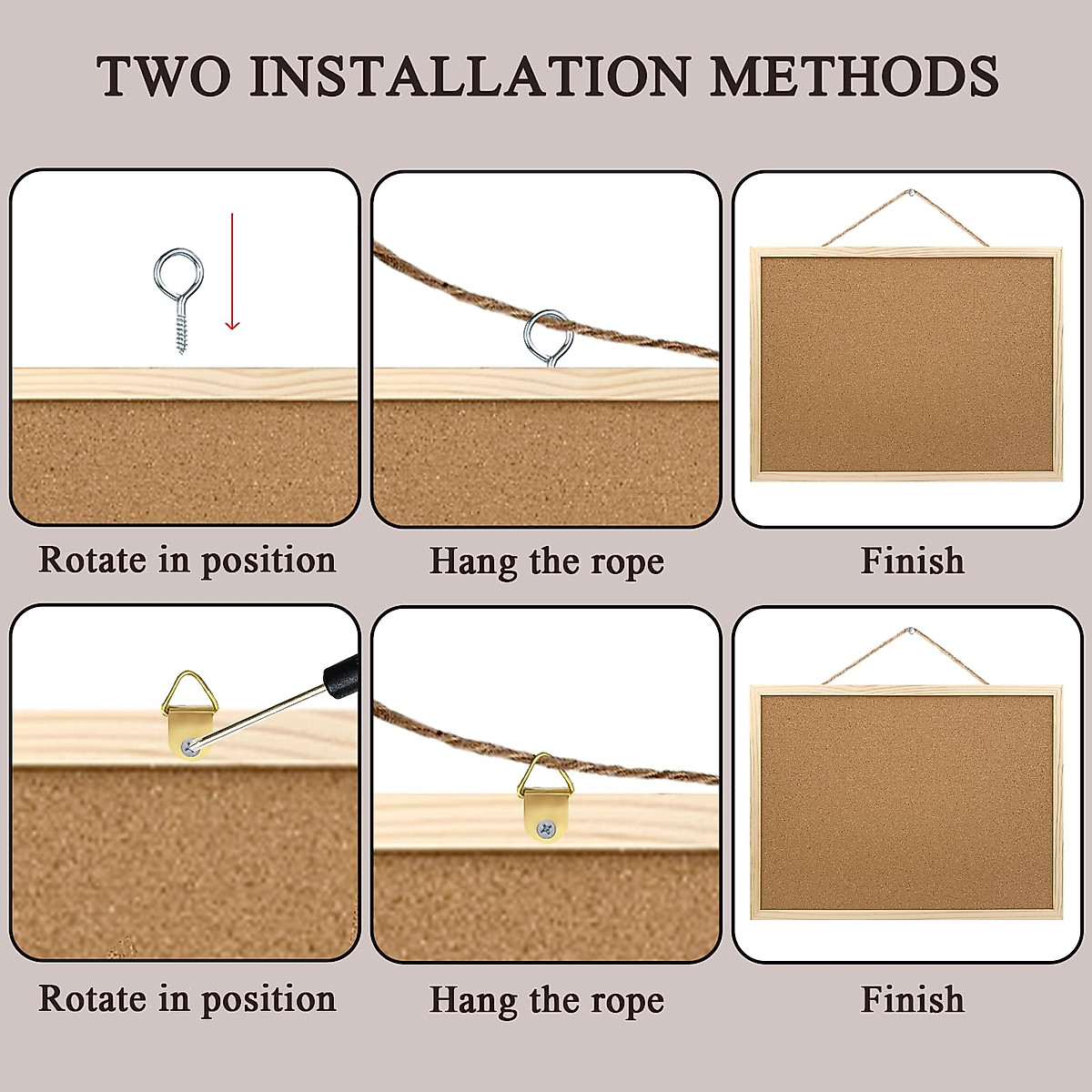 TWO INSTALLATION METHODS

Rotate in position

Hang the rope

Finish

Rotate in position

Hang the rope

Finish