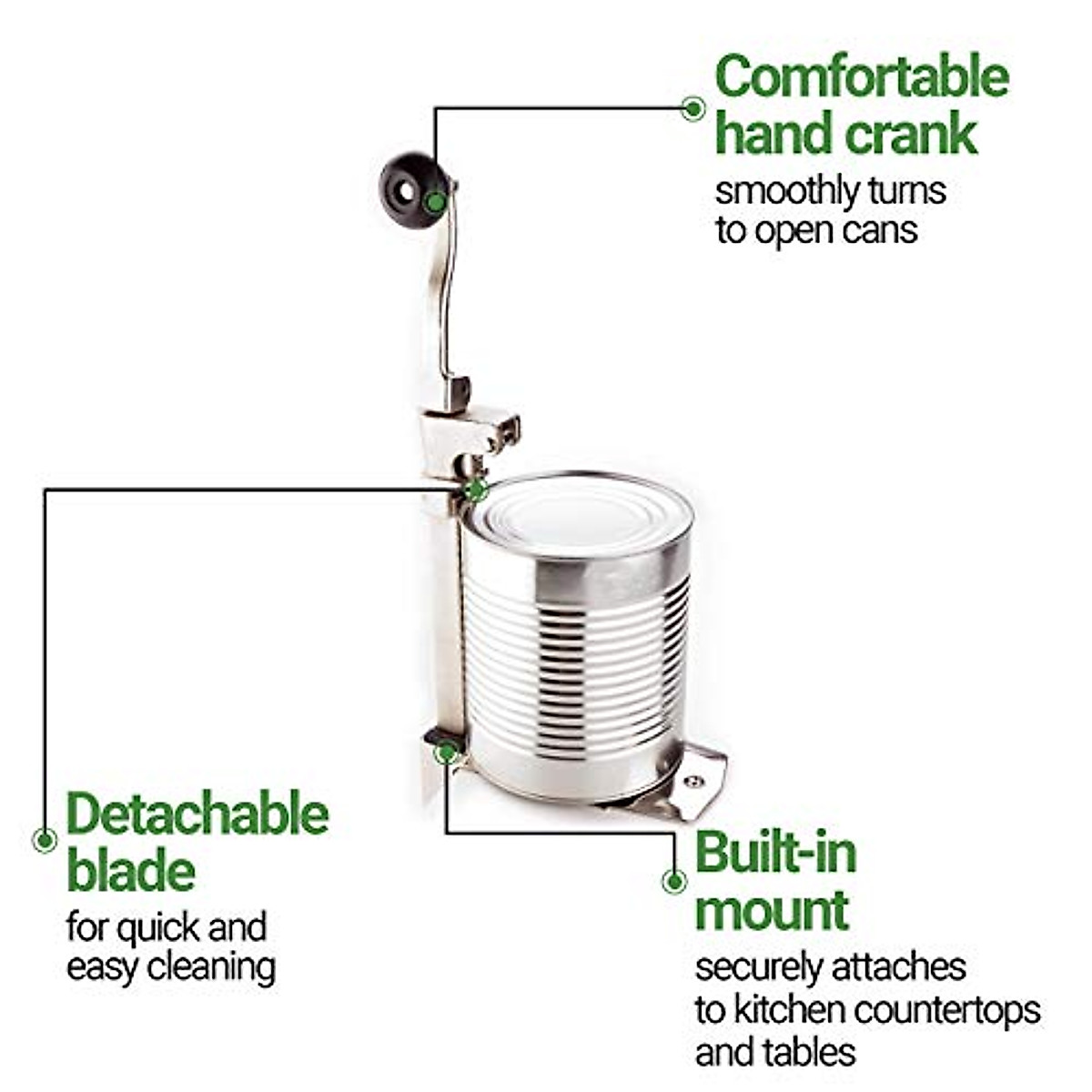 Comfortable hand crank
smoothly turns to open cans

Detachable blade
for quick and easy cleaning

Built-in mount
securely attaches to kitchen countertops and tables