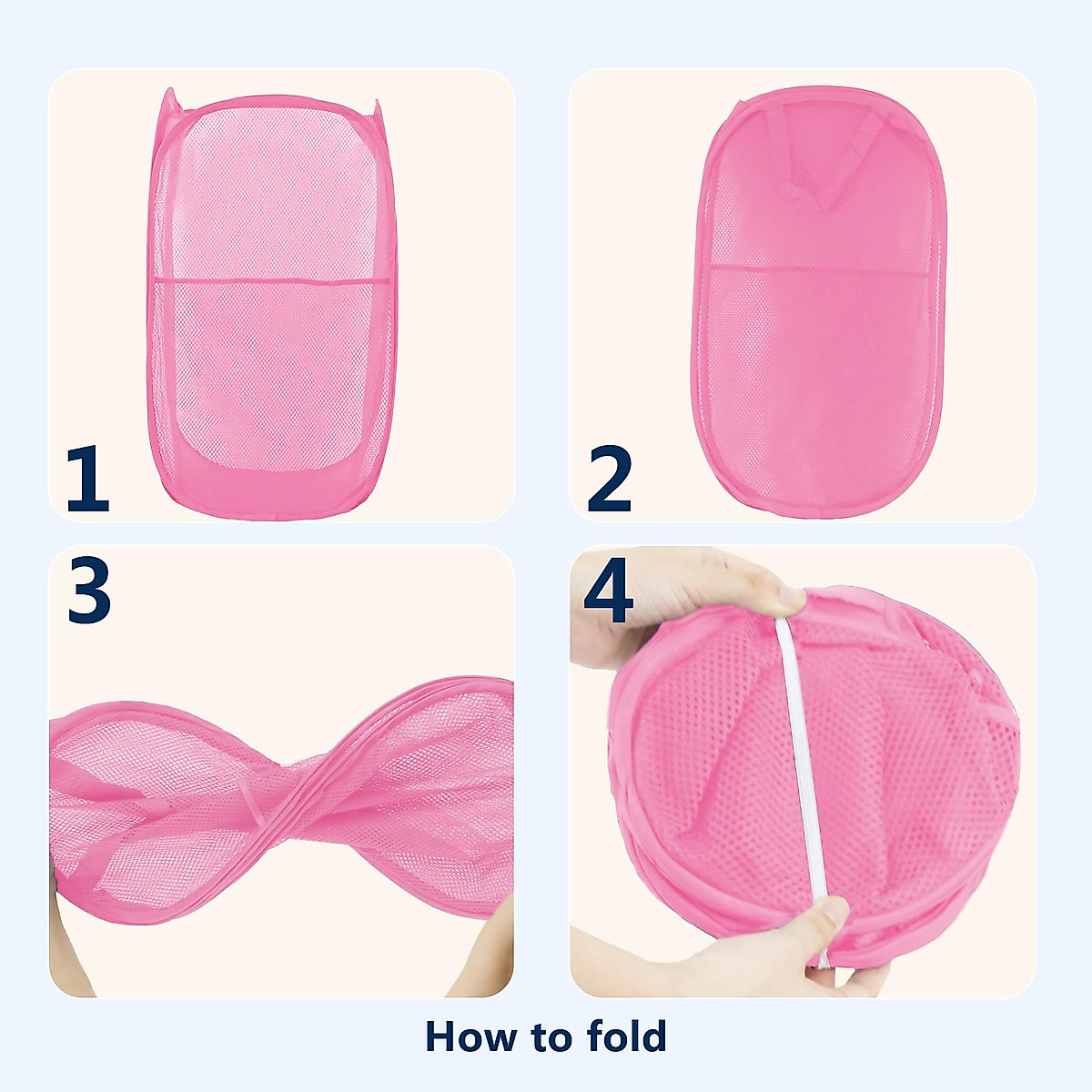 1

2

3

4

How to fold