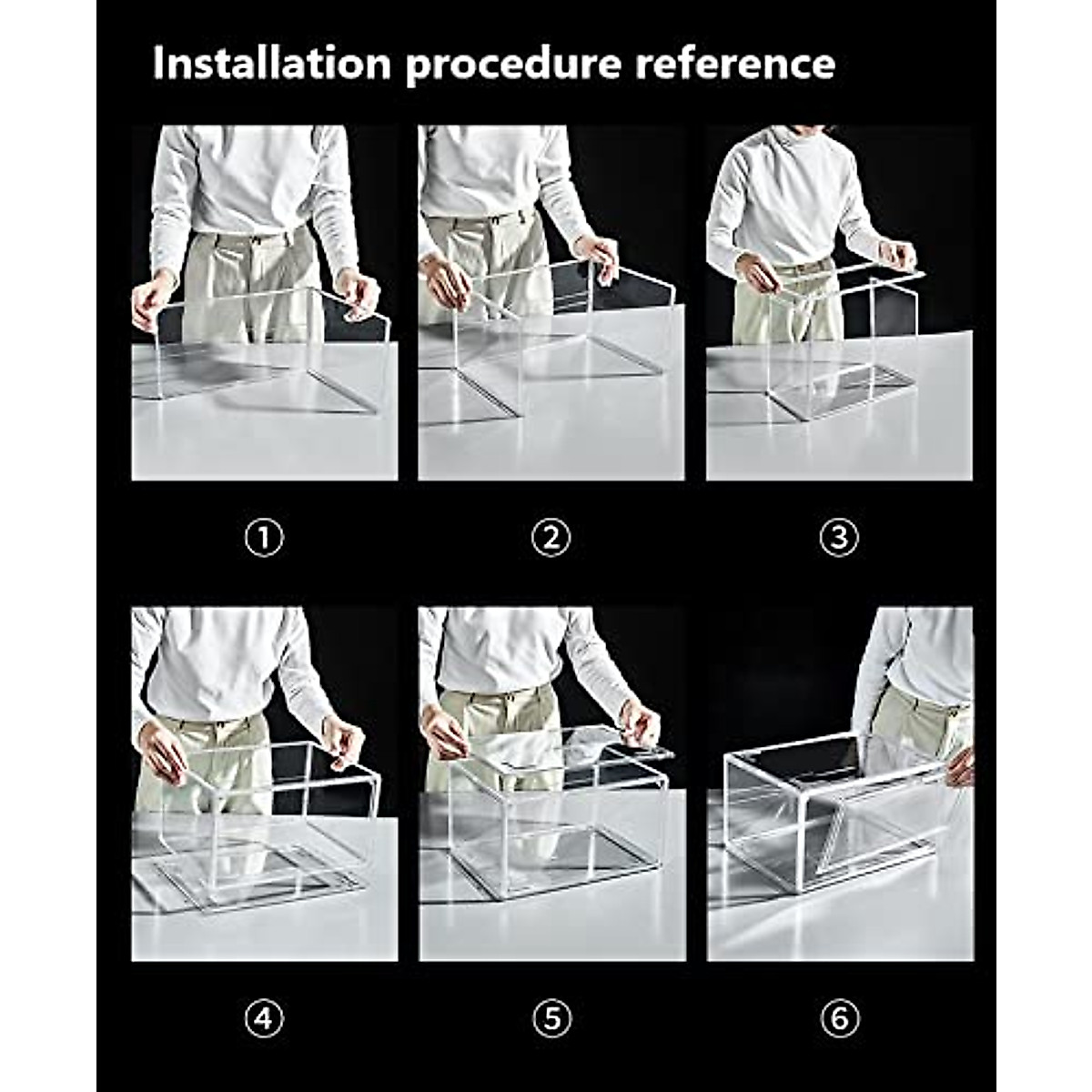 Installation procedure reference

①

②

③

④

⑤

⑥