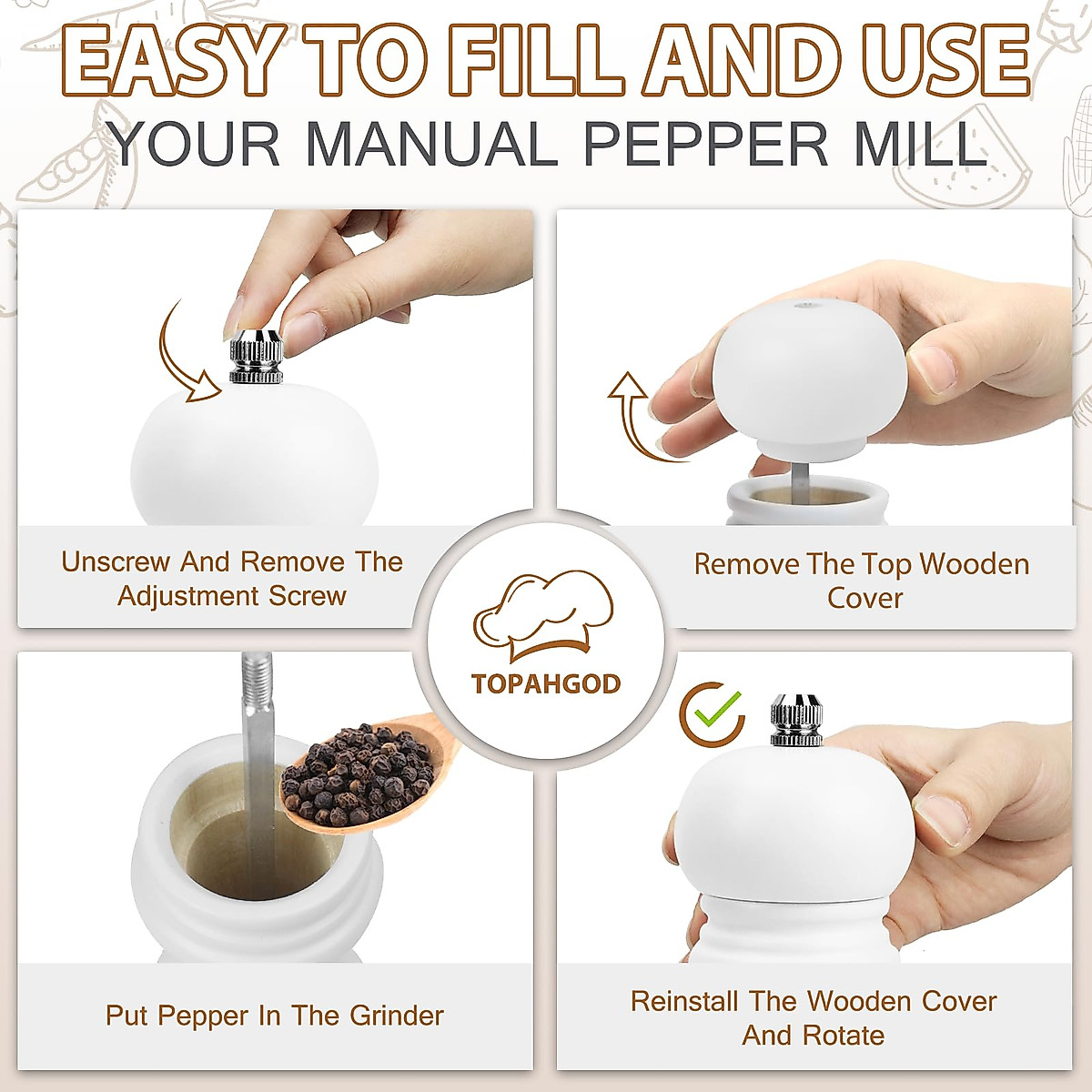 EASY TO FILL AND USE
YOUR MANUAL PEPPER MILL

Unscrew And Remove The Adjustment Screw

Remove The Top Wooden Cover

TOPAHGOD

Put Pepper In The Grinder

Reinstall The Wooden Cover And Rotate