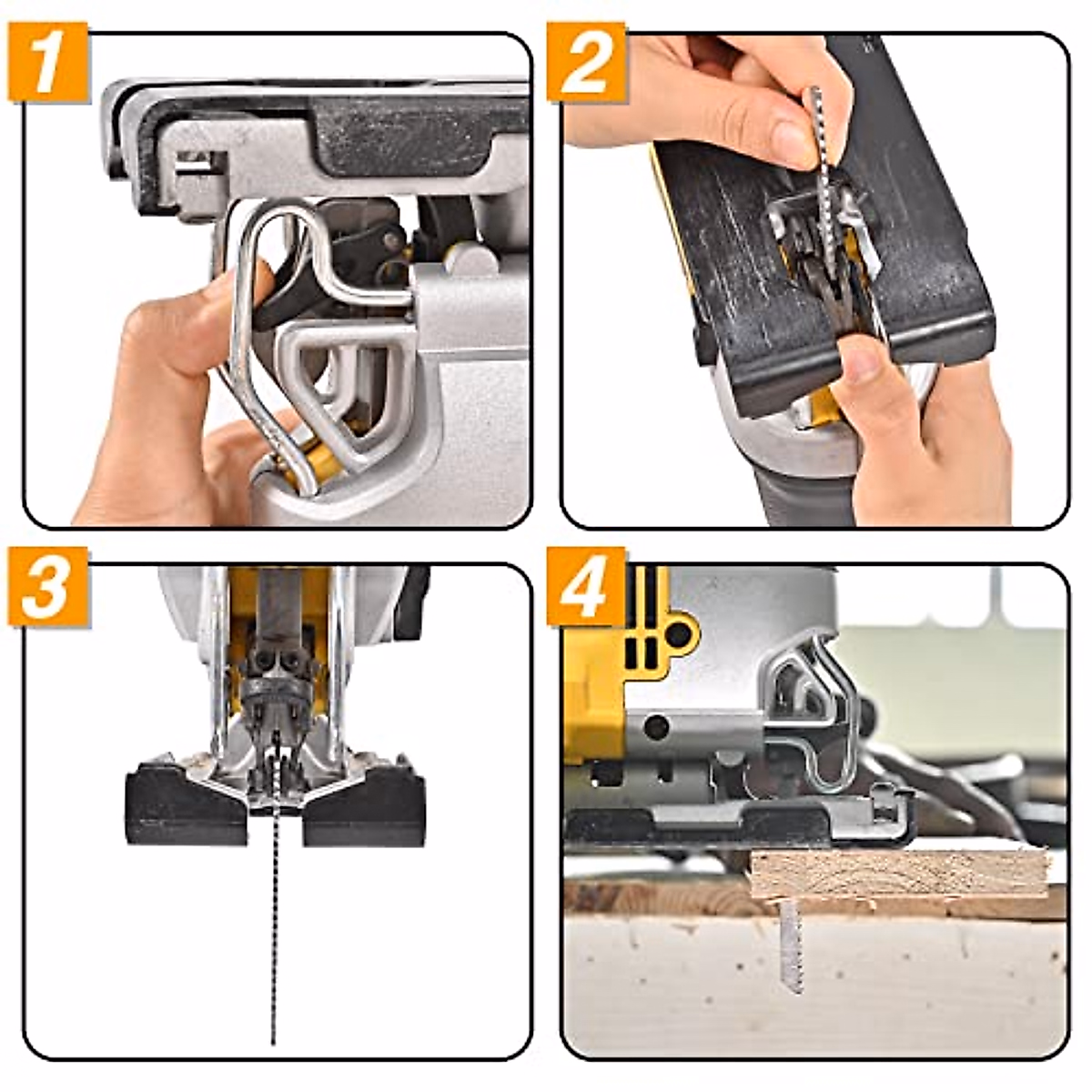 1
2
3
4