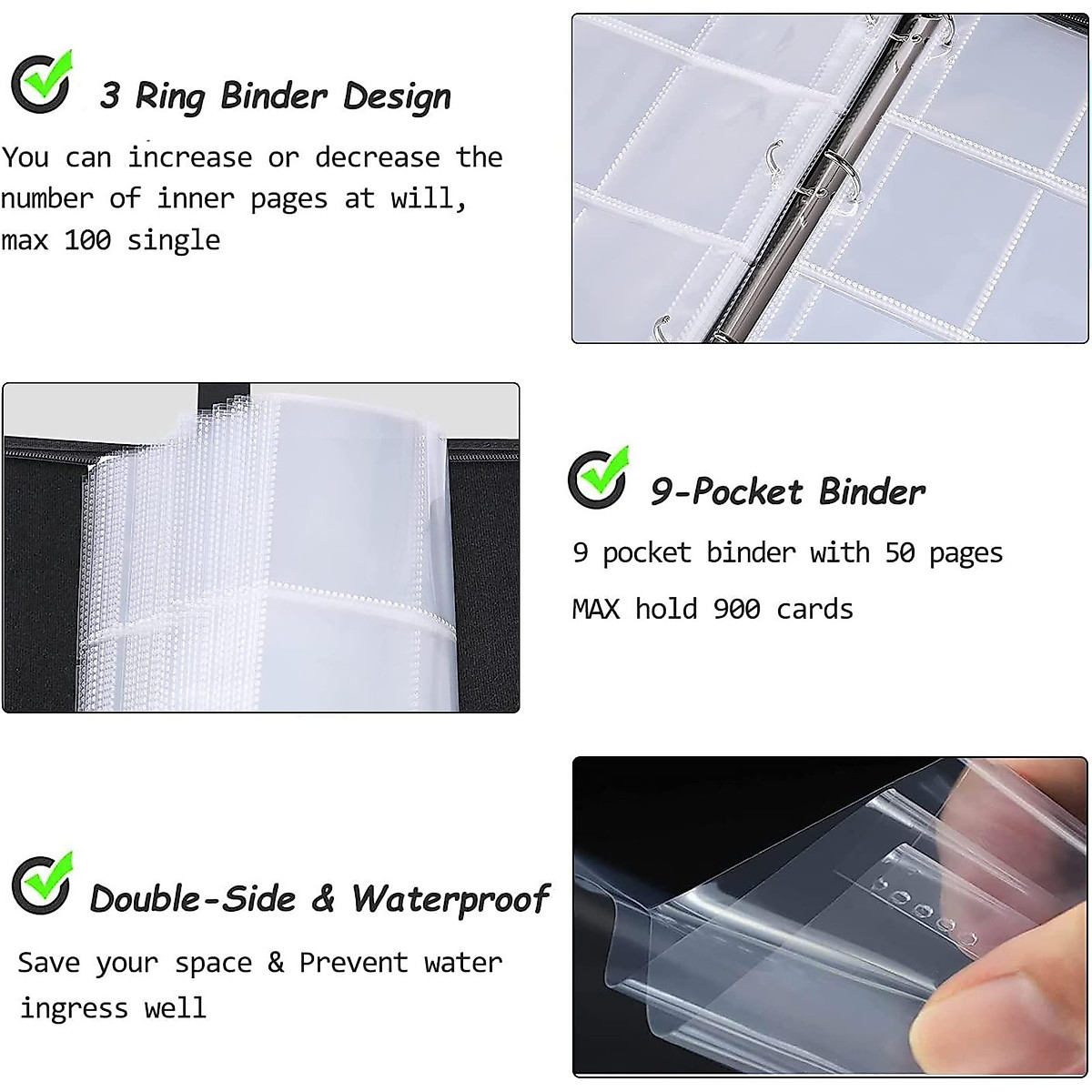 3 Ring Binder Design

You can increase or decrease the number of inner pages at will, max 100 single

9-Pocket Binder

9 pocket binder with 50 pages

MAX hold 900 cards

Double-Side & Waterproof

Save your space & Prevent water ingress well