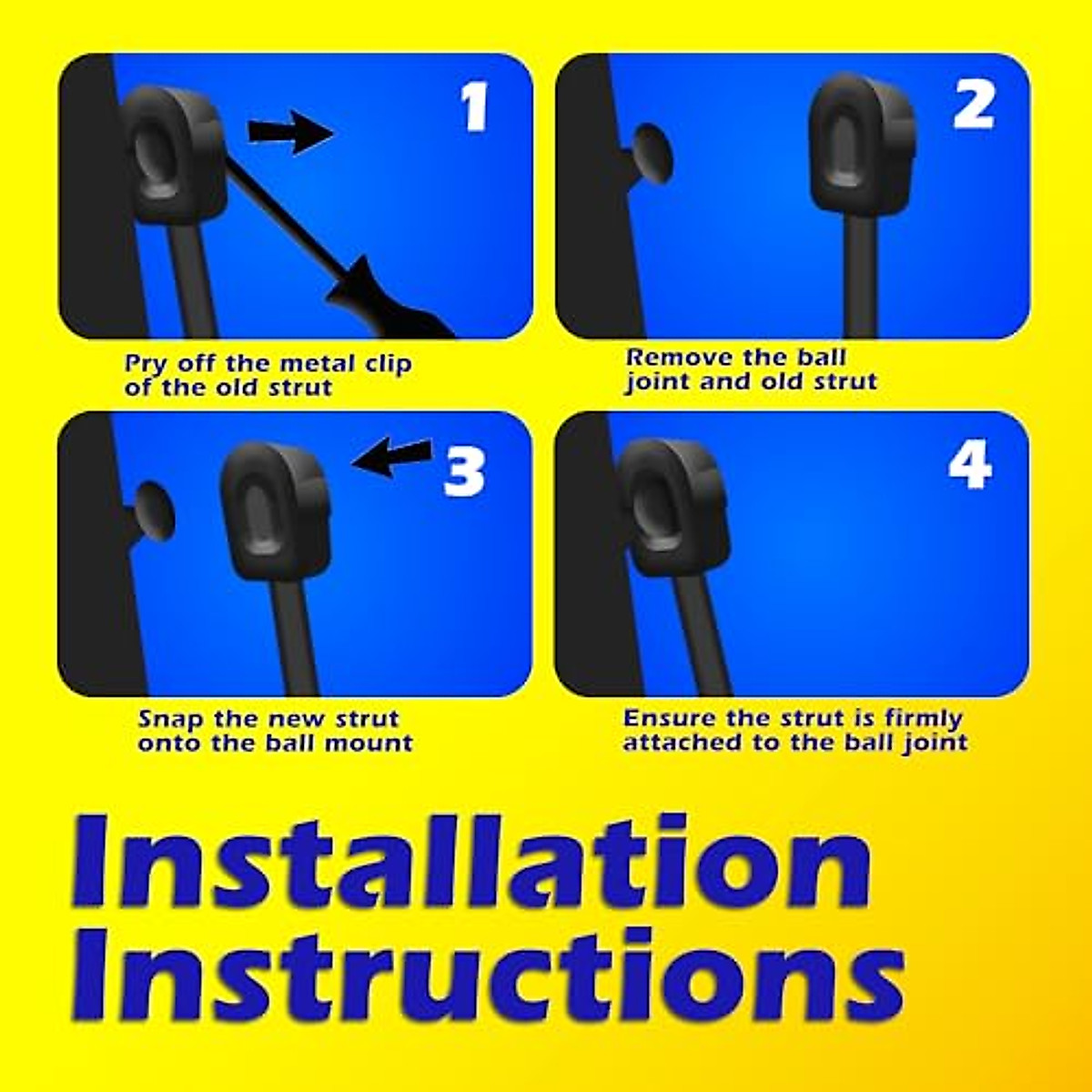 1

Pry off the metal clip of the old strut

2

Remove the ball joint and old strut

3

Snap the new strut onto the ball mount

4

Ensure the strut is firmly attached to the ball joint

Installation Instructions