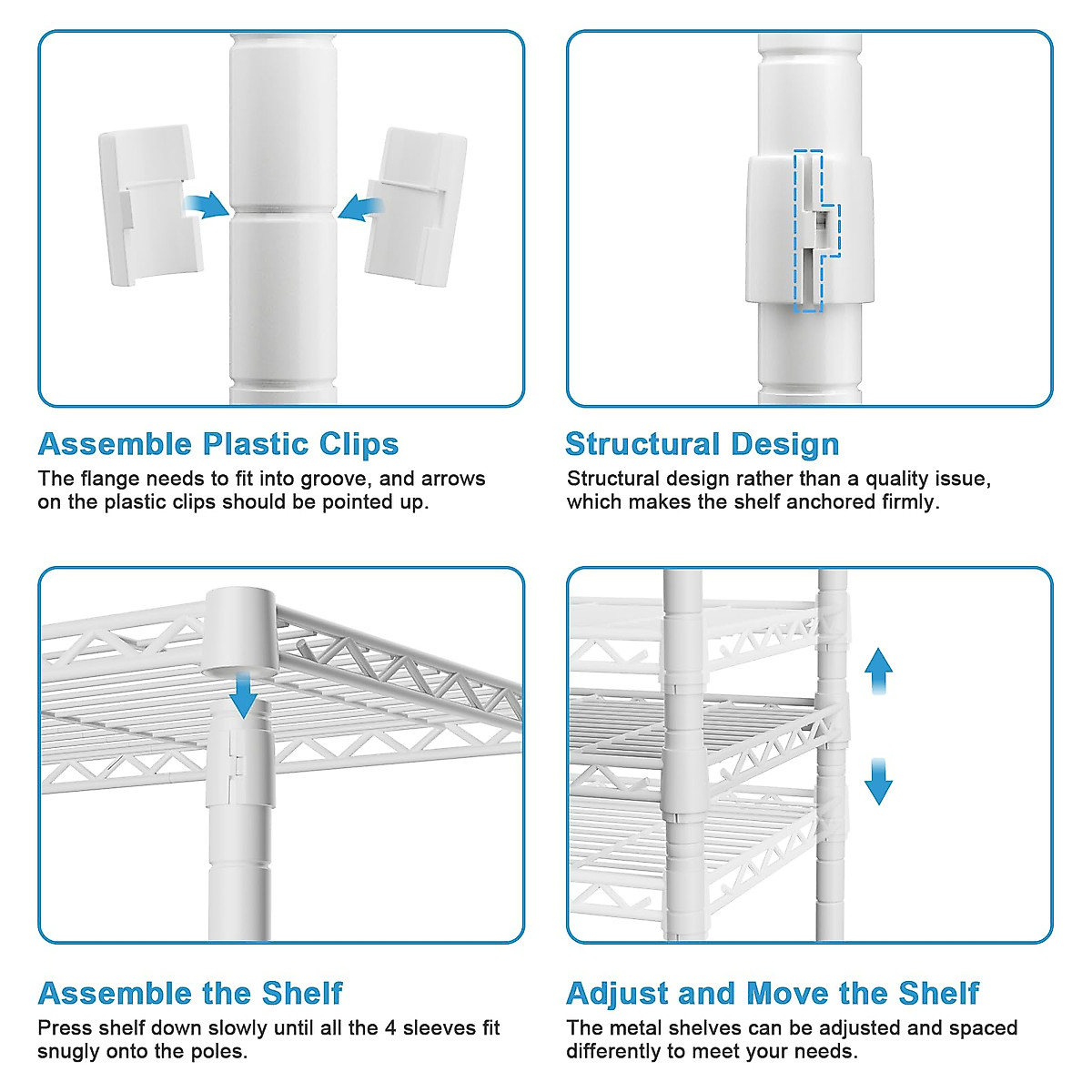 Assemble Plastic Clips
The flange needs to fit into groove, and arrows on the plastic clips should be pointed up.

Structural Design
Structural design rather than a quality issue, which makes the shelf anchored firmly.

Assemble the Shelf
Press shelf down slowly until all the 4 sleeves fit snugly onto the poles.

Adjust and Move the Shelf
The metal shelves can be adjusted and spaced differently to meet your needs.