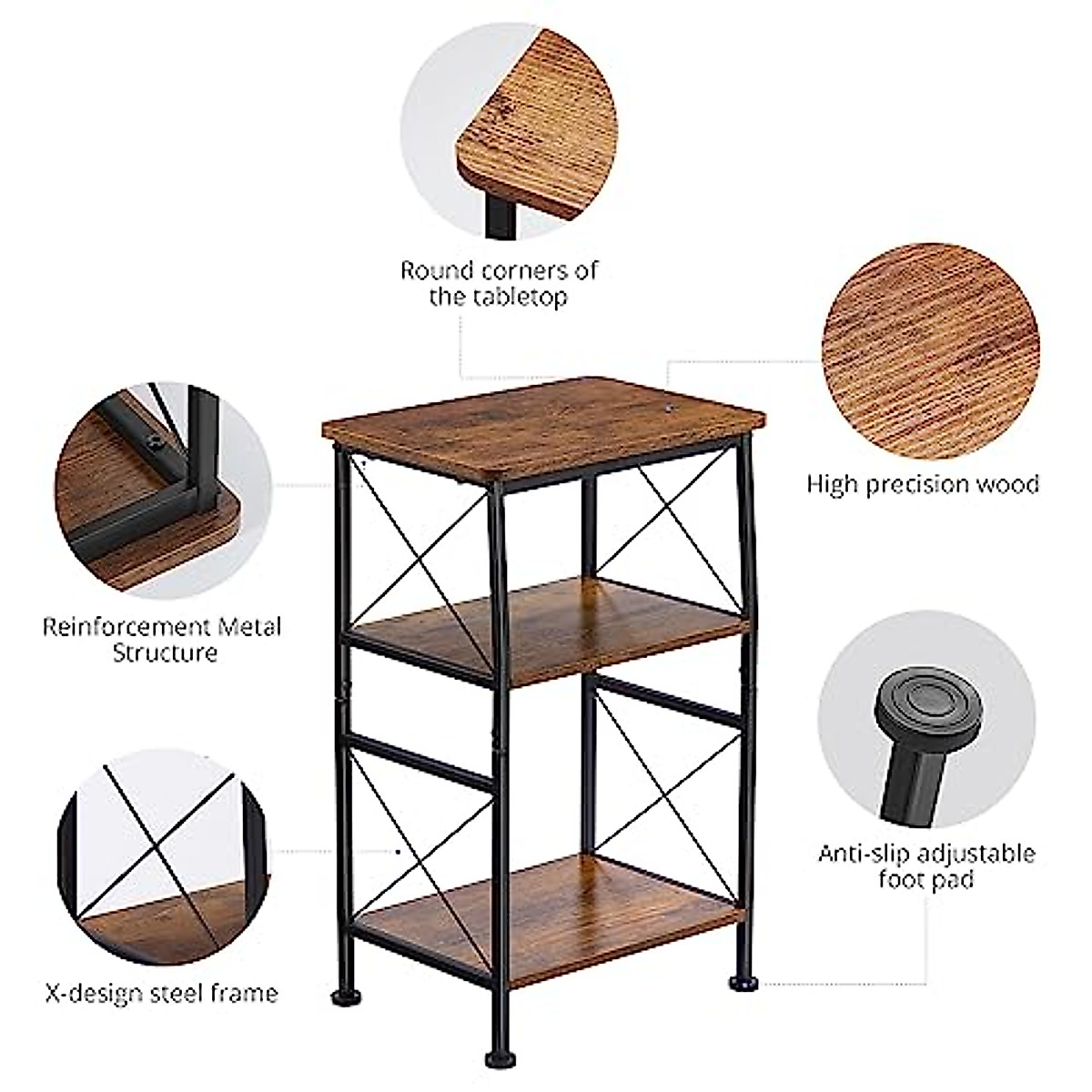 Round corners of the tabletop

High precision wood

Reinforcement Metal Structure

Anti-slip adjustable foot pad

X-design steel frame