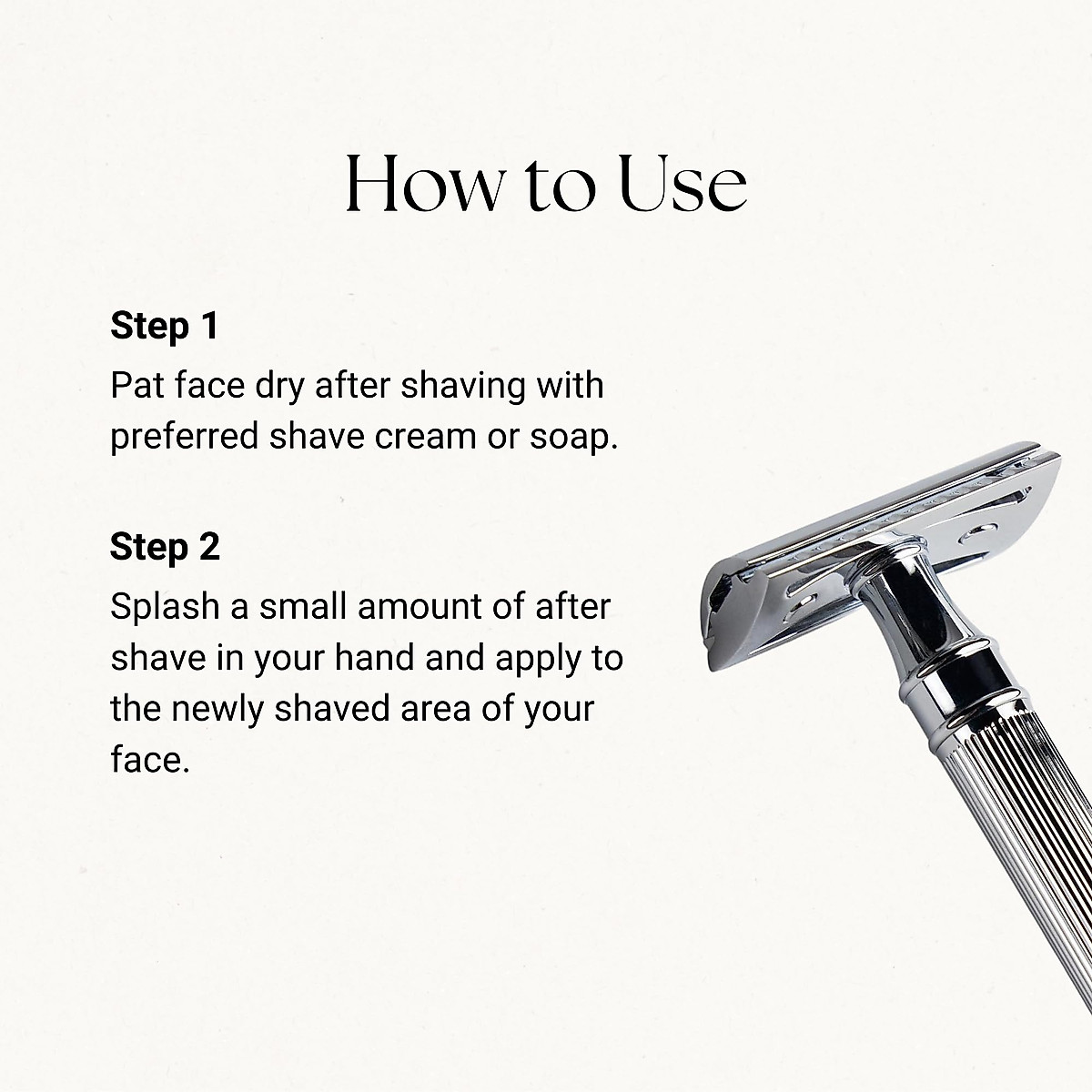 How to Use

Step 1

Pat face dry after shaving with preferred shave cream or soap.

Step 2

Splash a small amount of after shave in your hand and apply to the newly shaved area of your face.