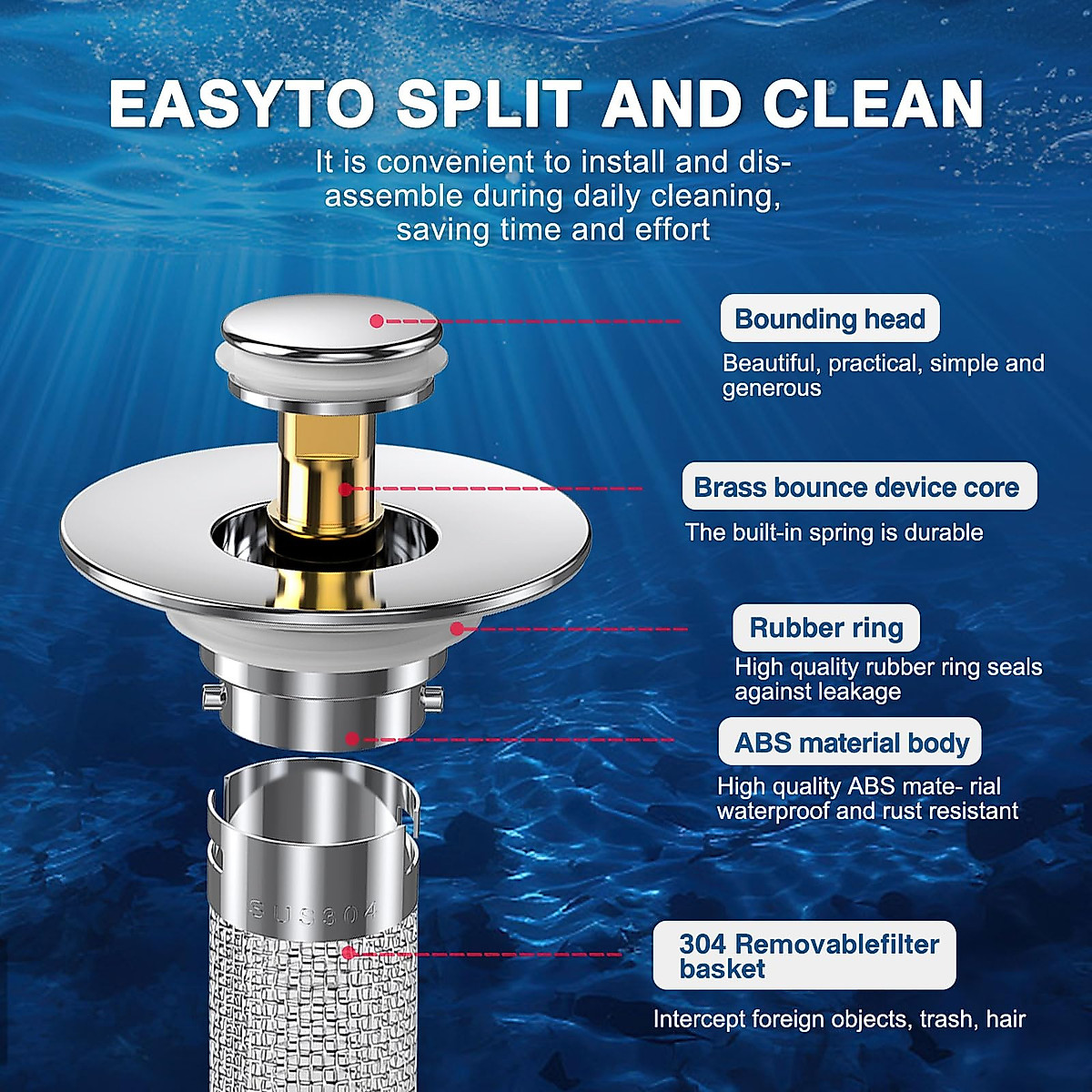 EASYTO SPLIT AND CLEAN

It is convenient to install and disassemble during daily cleaning, saving time and effort

Bounding head

Beautiful, practical, simple and generous

Brass bounce device core

The built-in spring is durable

Rubber ring

High quality rubber ring seals against leakage

ABS material body

High quality ABS mate- rial waterproof and rust resistant

SUS304

304 Removablefilter basket

Intercept foreign objects, trash, hair