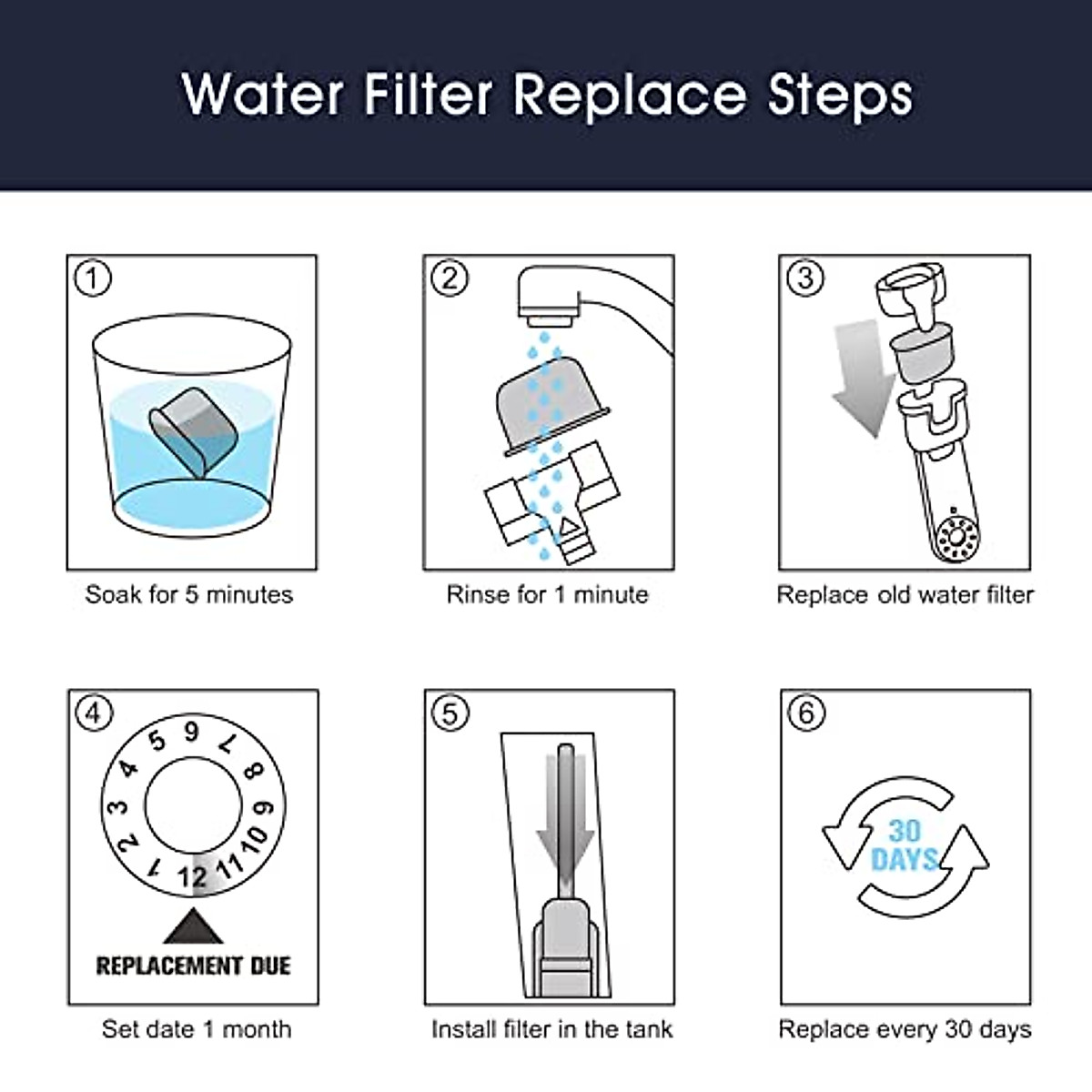 Water Filter Replace Steps

①

Soak for 5 minutes

②

Rinse for 1 minute

③

Replace old water filter

④

1 2 3 4 5 6 7 8 9 10 11 12

REPLACEMENT DUE

Set date 1 month

⑤

Install filter in the tank

⑥

30 DAYS

Replace every 30 days