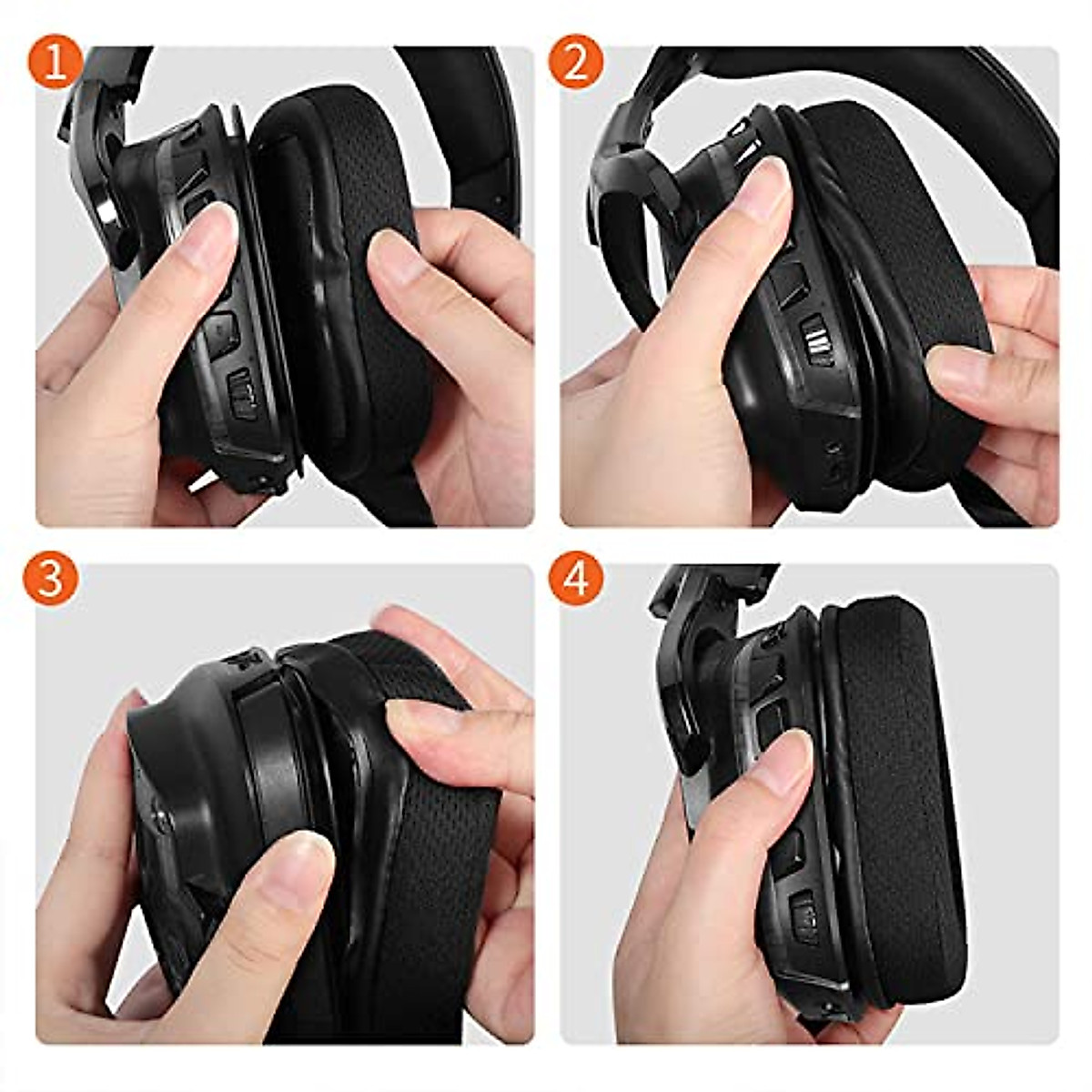 1

2

3

4