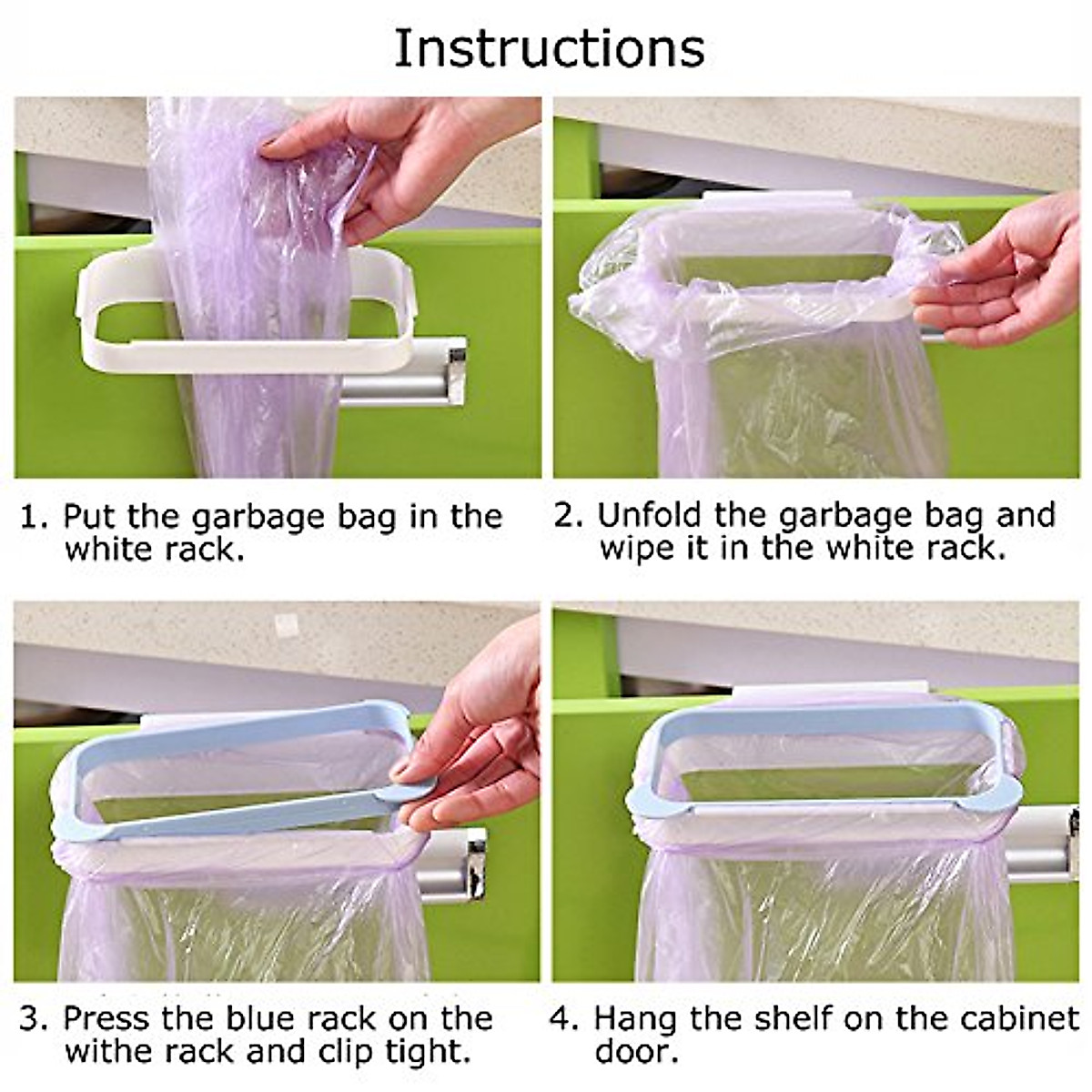 Instructions

1. Put the garbage bag in the white rack.

2. Unfold the garbage bag and wipe it in the white rack.

3. Press the blue rack on the withe rack and clip tight.

4. Hang the shelf on the cabinet door.