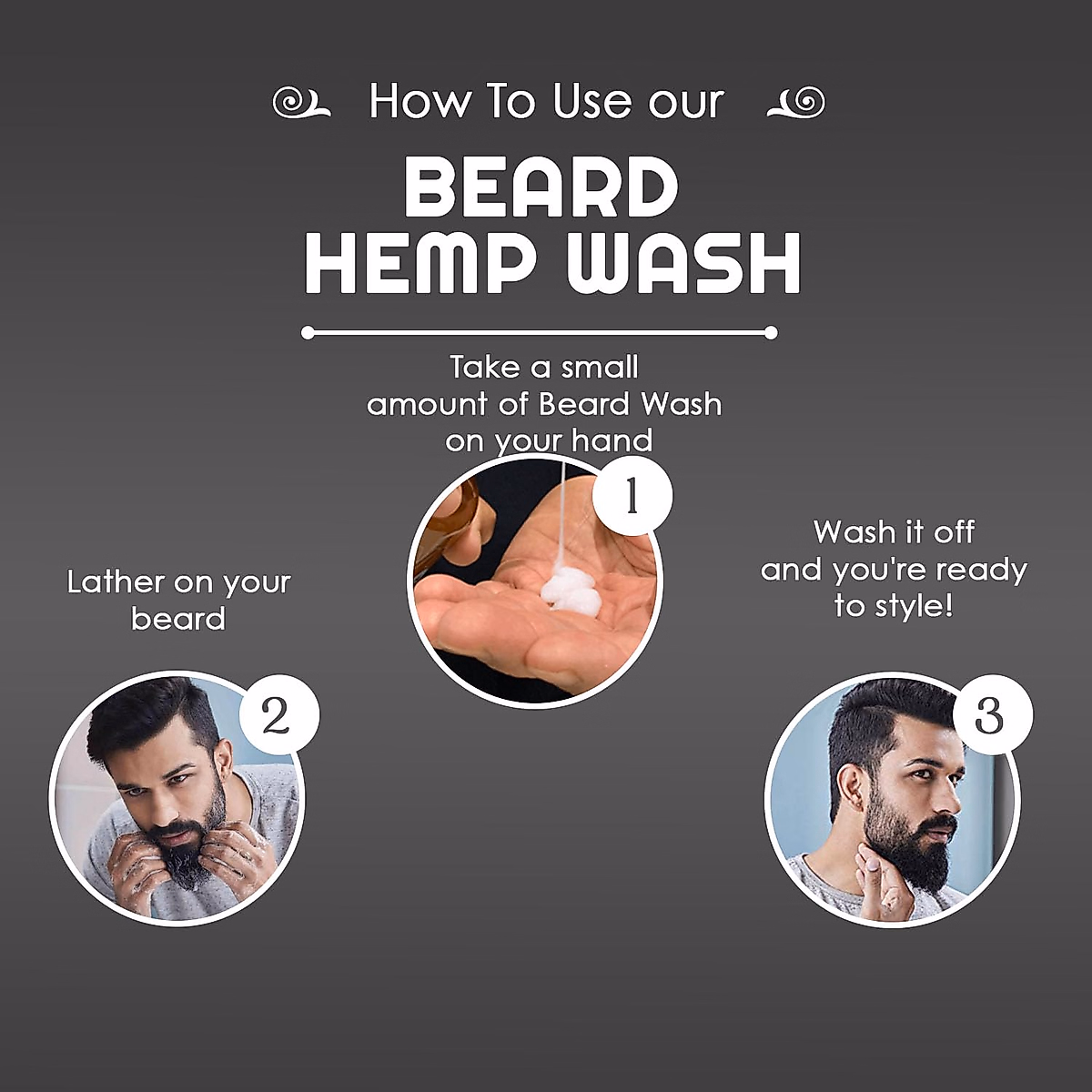 How To Use our

BEARD HEMP WASH

Take a small amount of Beard Wash on your hand

1

Lather on your beard

2

Wash it off and you're ready to style!

3