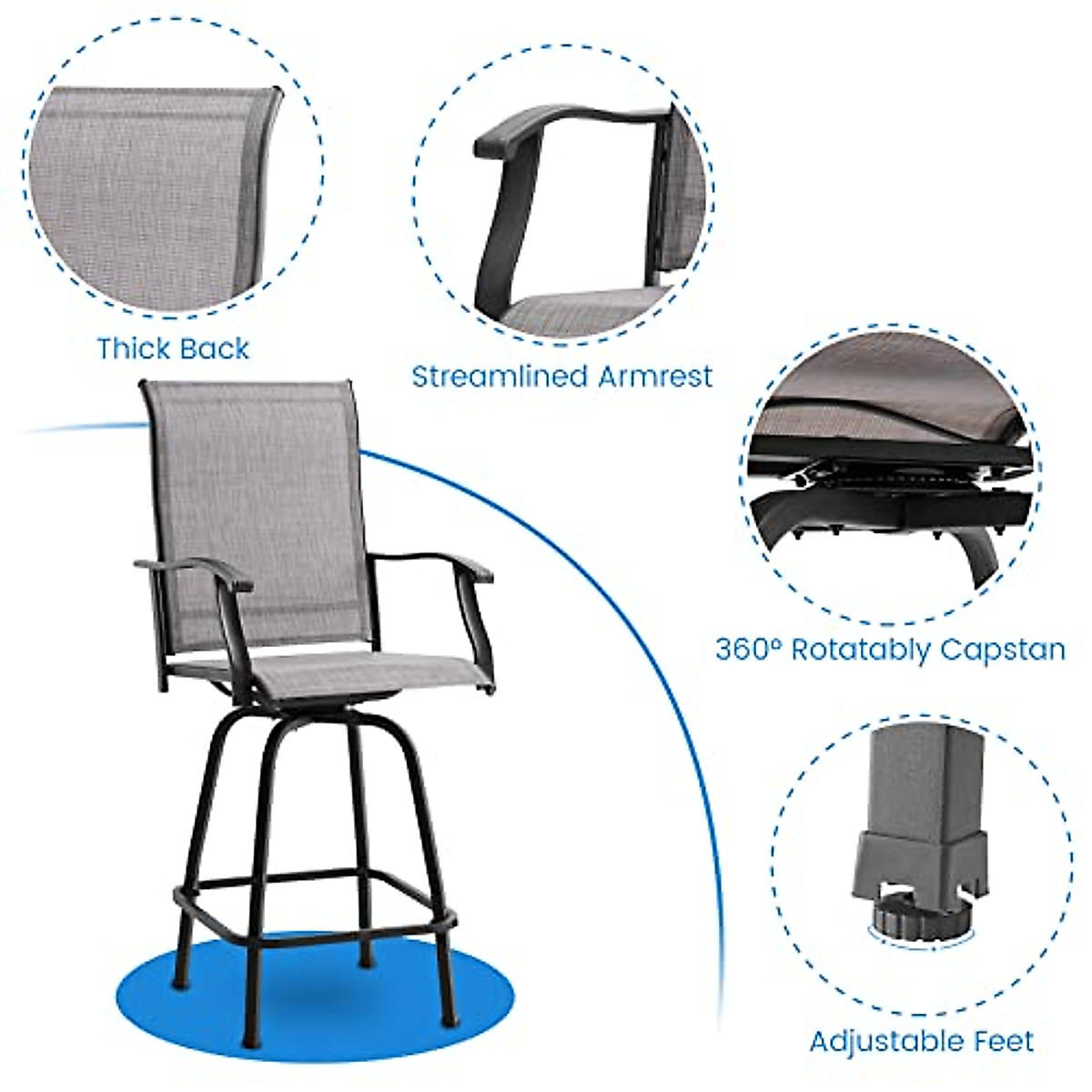 Thick Back

Streamlined Armrest

360° Rotatably Capstan

Adjustable Feet