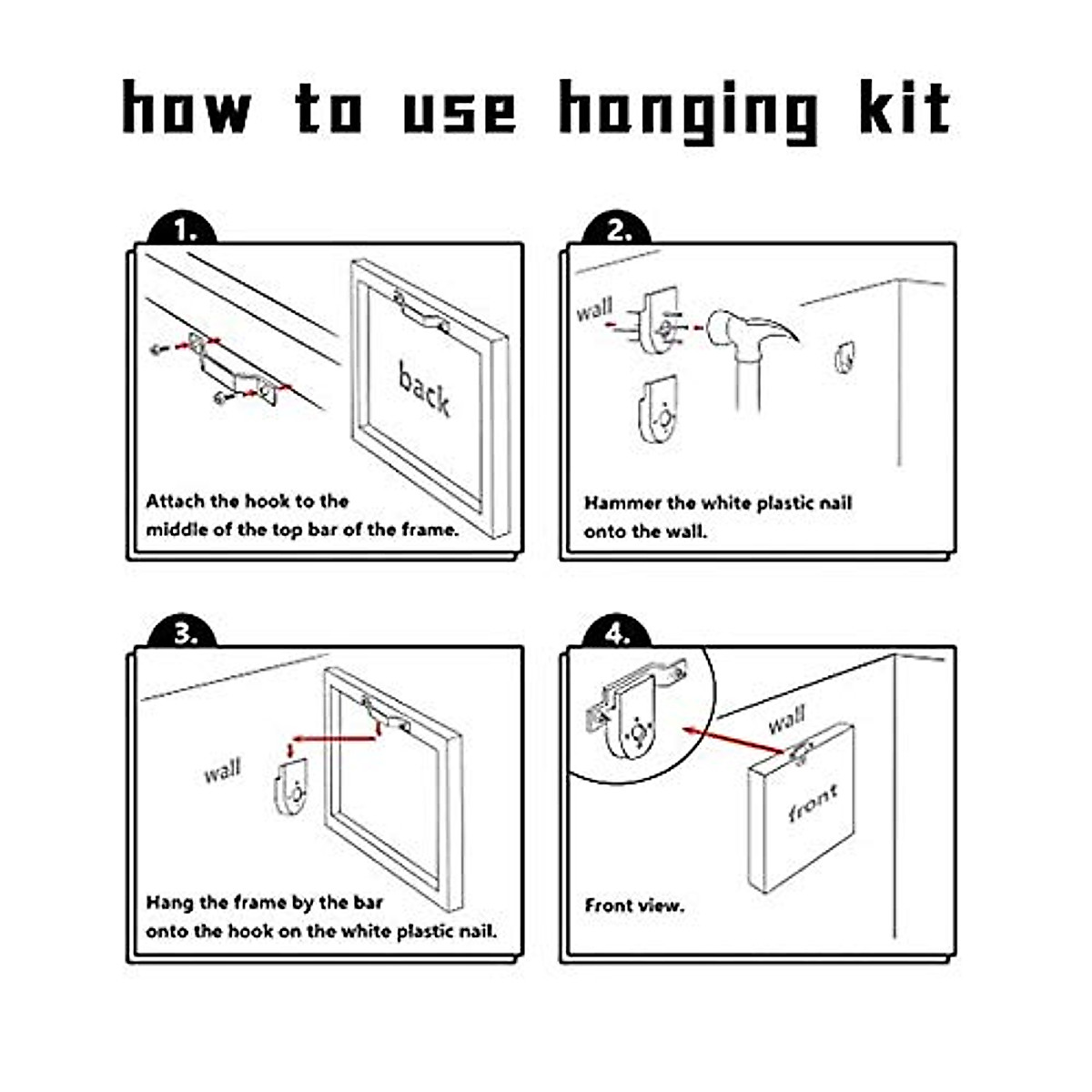 how to use hanging kit

1.

back

Attach the hook to the middle of the top bar of the frame.

2.

wall

Hammer the white plastic nail onto the wall.

3.

wall

Hang the frame by the bar onto the hook on the white plastic nail.

4.

wall

front

Front view.